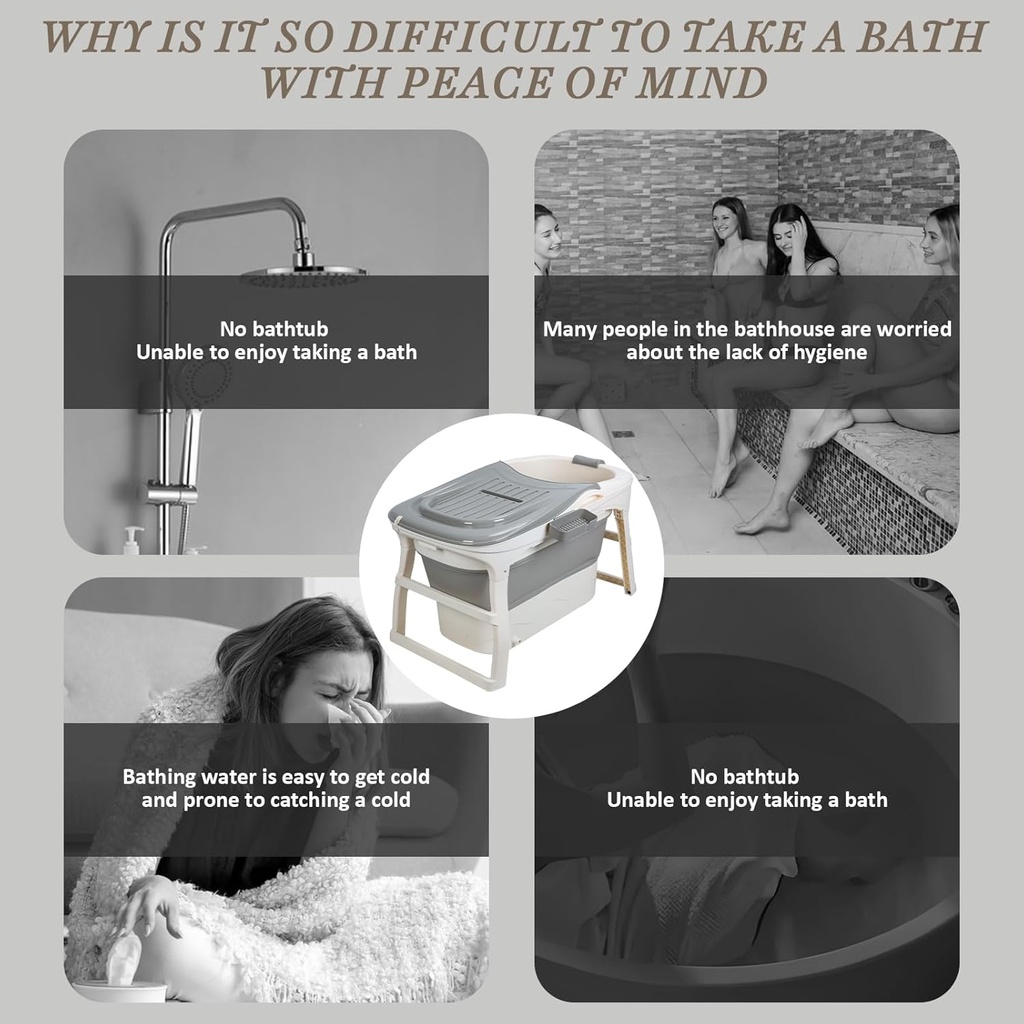 WHY IS IT SO DIFFICULT TO TAKE A BATH WITH PEACE OF MIND

No bathtub
Unable to enjoy taking a bath

Many people in the bathhouse are worried about the lack of hygiene

Bathing water is easy to get cold and prone to catching a cold

No bathtub
Unable to enjoy taking a bath