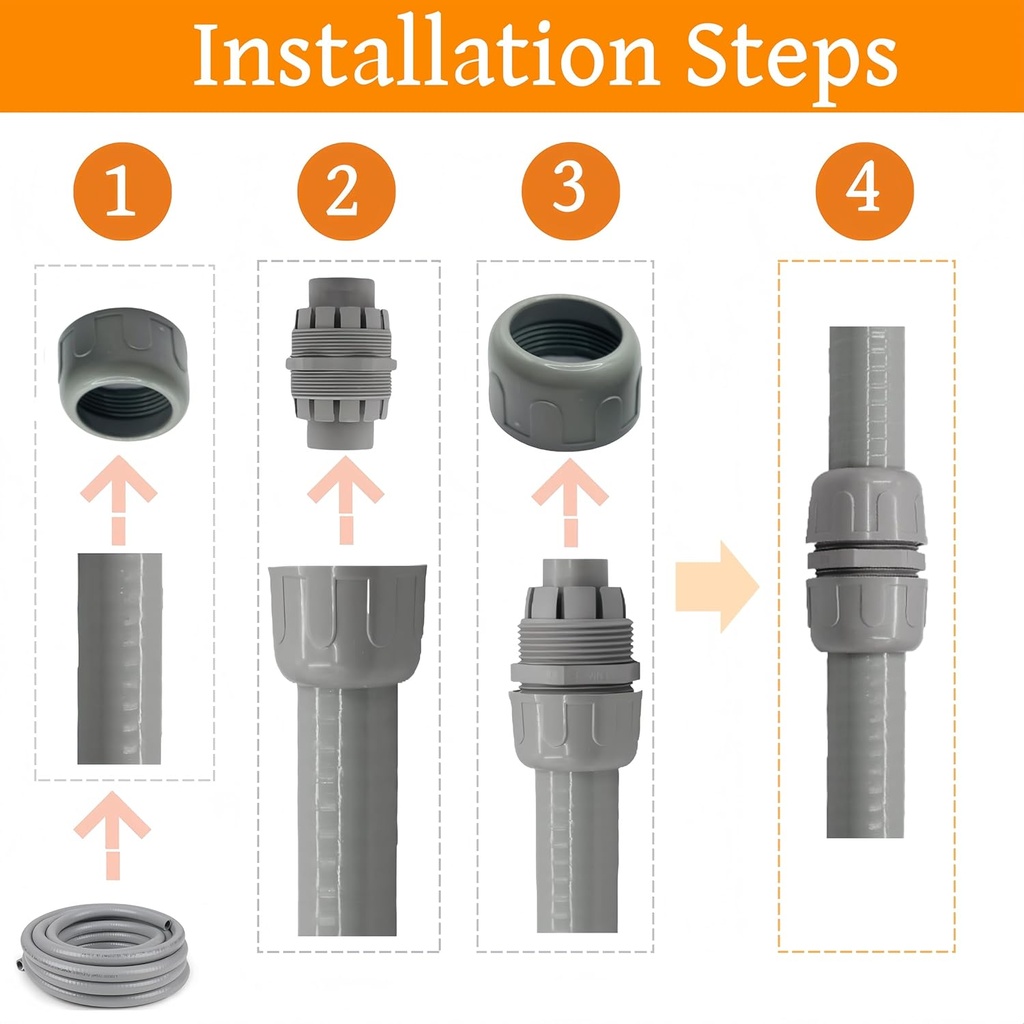 Installation Steps

1

2

3

4