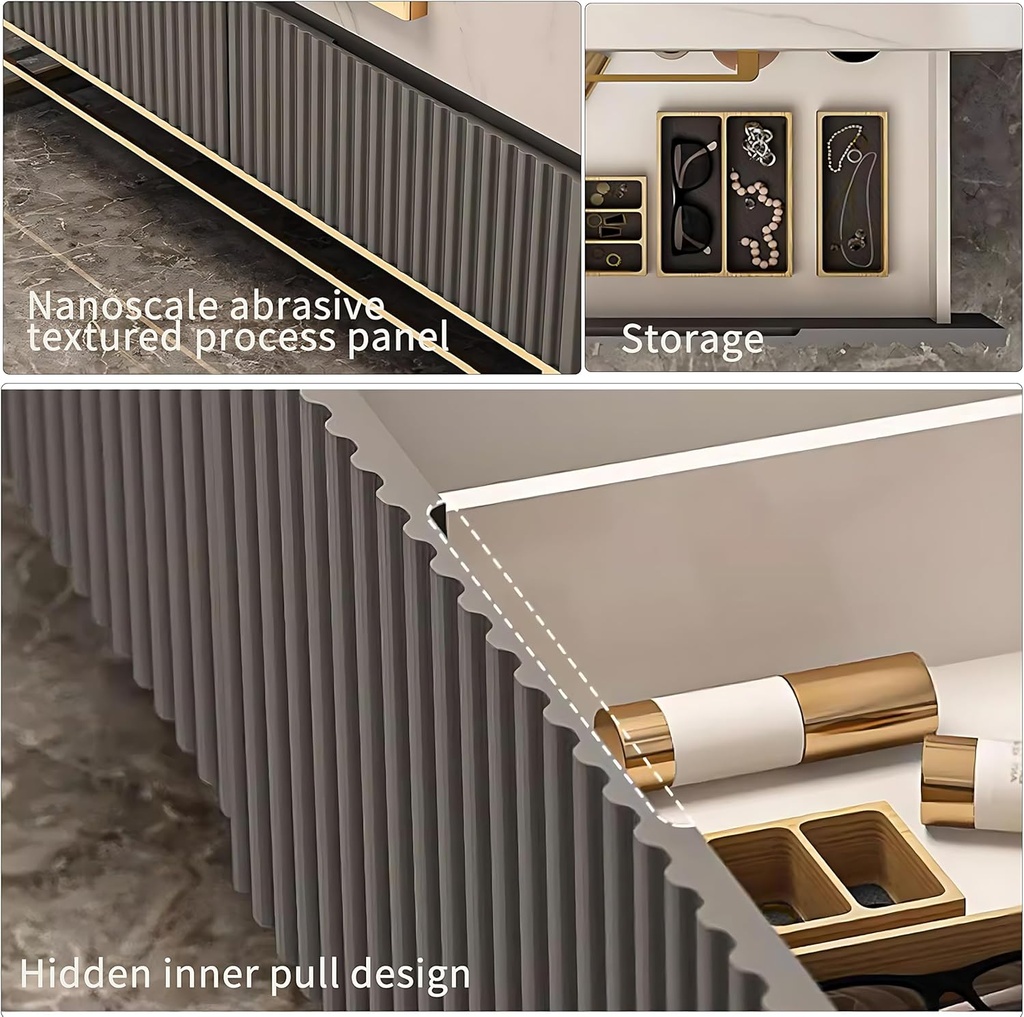 Nanoscale abrasive textured process panel

Storage

Hidden inner pull design