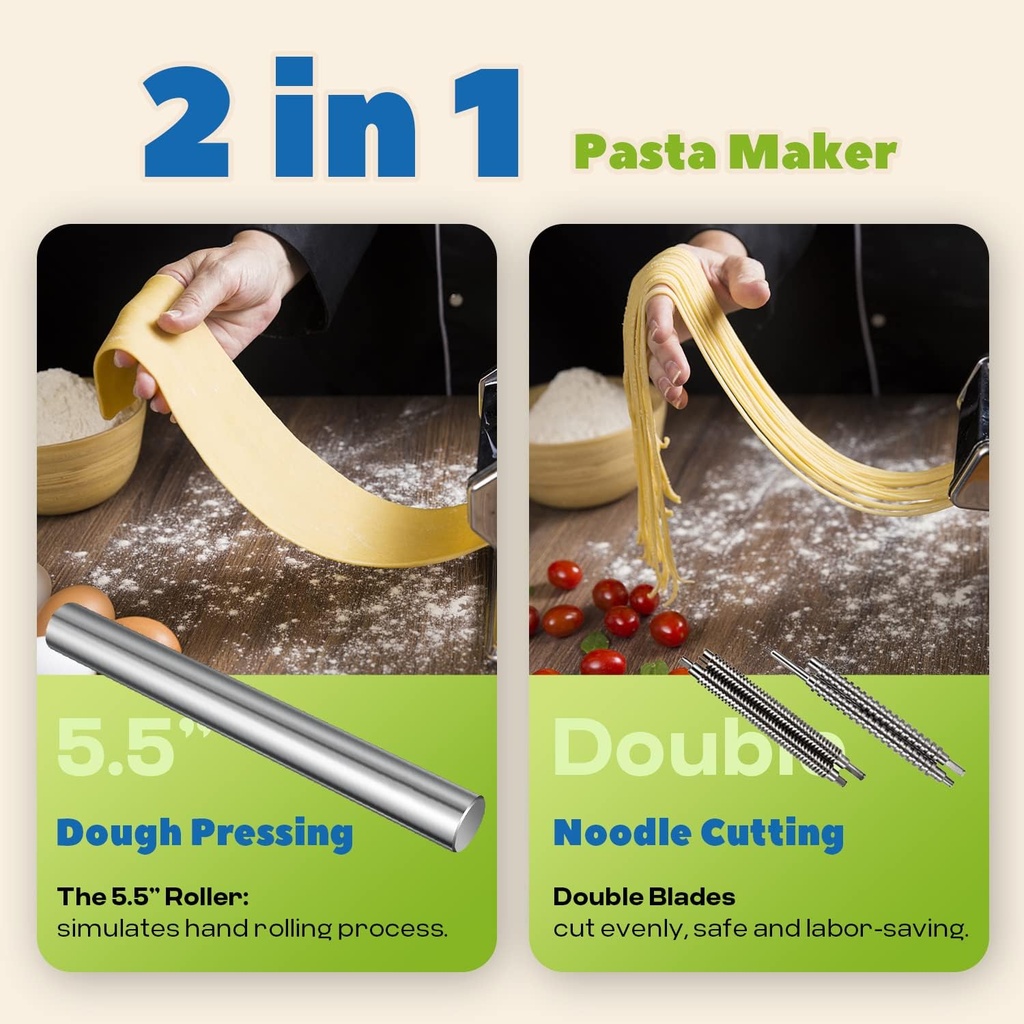 2 in 1 Pasta Maker

5.5"

Dough Pressing

The 5.5" Roller:
simulates hand rolling process.

Double

Noodle Cutting

Double Blades
cut evenly, safe and labor-saving.