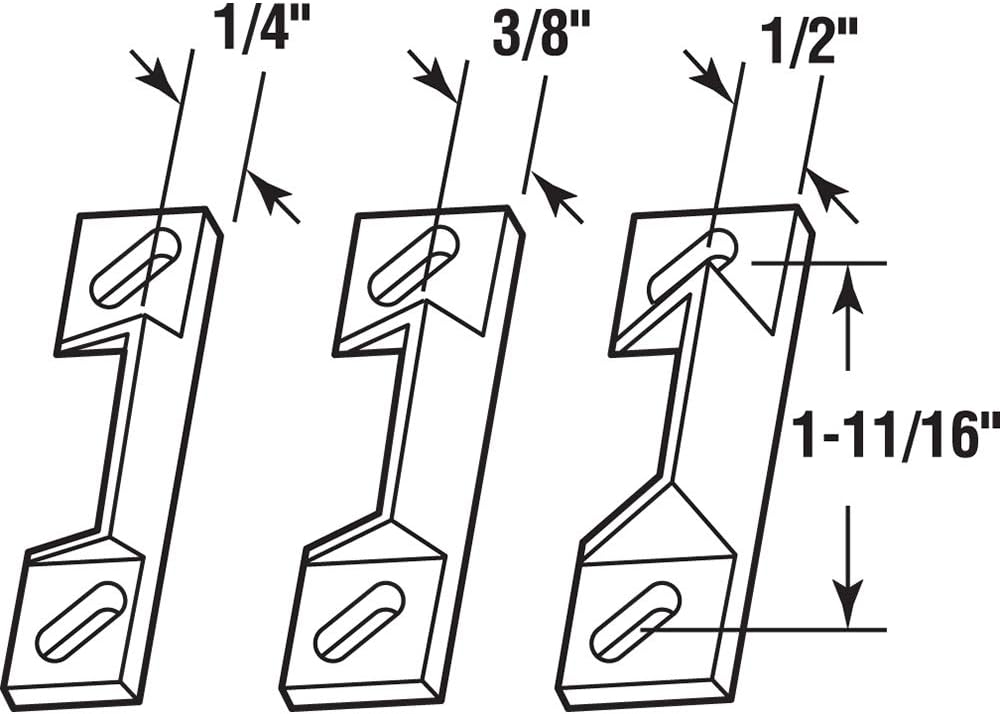 1/4"
3/8"
1/2"
1-11/16"