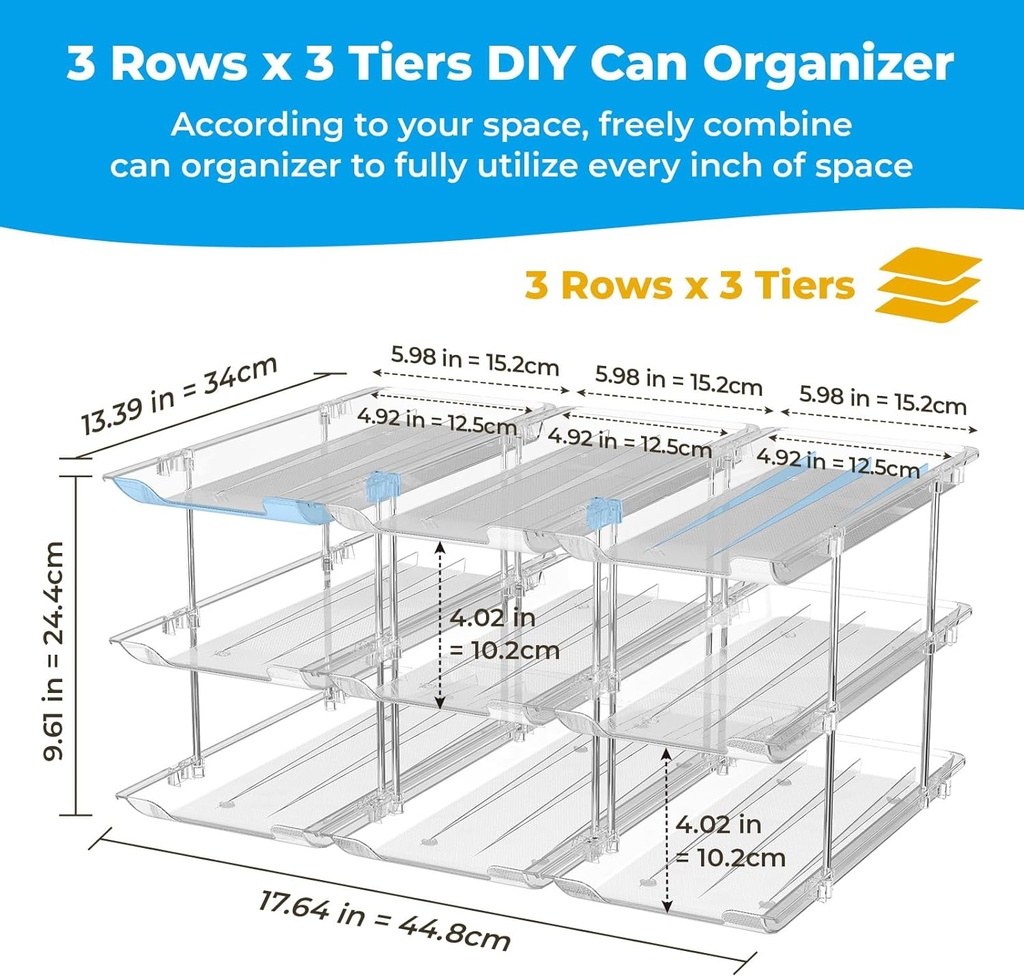 3 Rows x 3 Tiers DIY Can Organizer

According to your space, freely combine can organizer to fully utilize every inch of space

3 Rows x 3 Tiers

13.39 in = 34cm

5.98 in = 15.2cm

5.98 in = 15.2cm

5.98 in = 15.2cm

4.92 in = 12.5cm

4.92 in = 12.5cm

4.92 in = 12.5cm

9.61 in = 24.4cm

4.02 in = 10.2cm

4.02 in = 10.2cm

17.64 in = 44.8cm