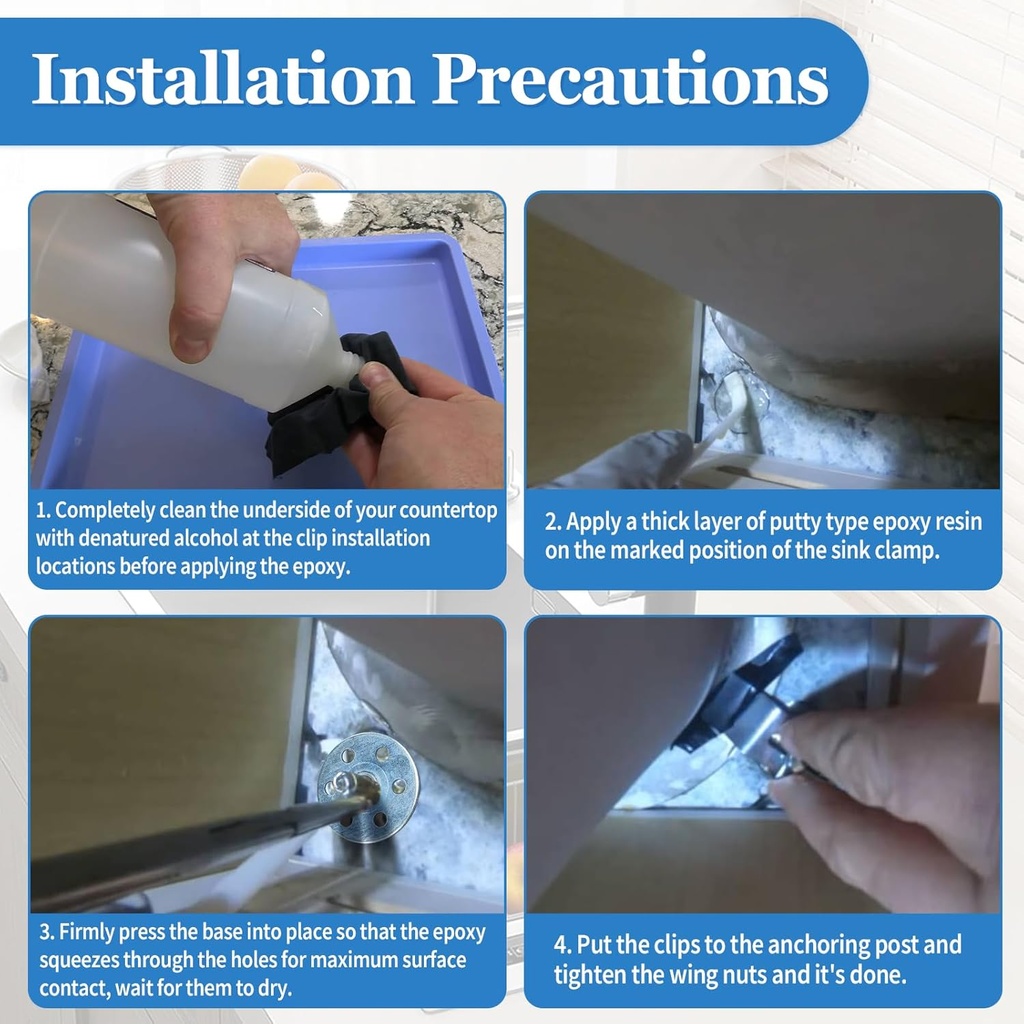 Installation Precautions

1. Completely clean the underside of your countertop with denatured alcohol at the clip installation locations before applying the epoxy.

2. Apply a thick layer of putty type epoxy resin on the marked position of the sink clamp.

3. Firmly press the base into place so that the epoxy squeezes through the holes for maximum surface contact, wait for them to dry.

4. Put the clips to the anchoring post and tighten the wing nuts and it's done.