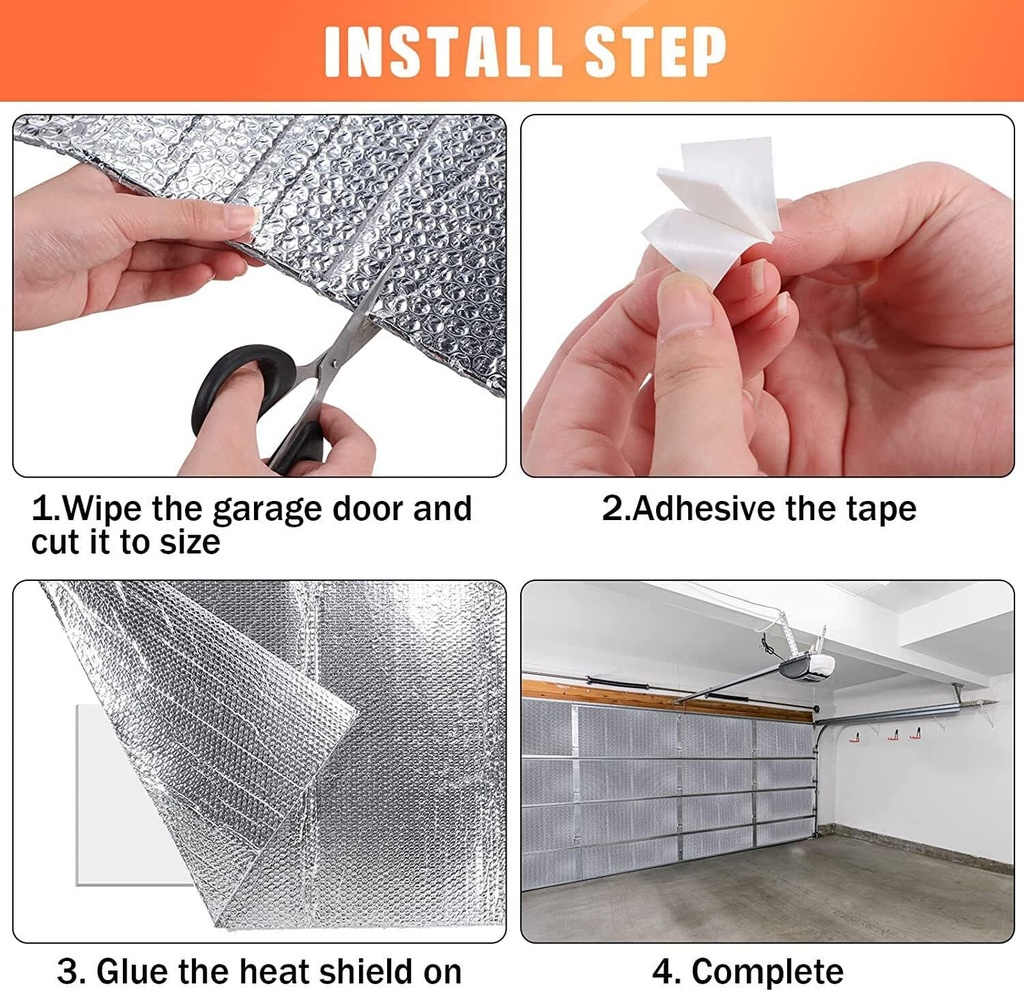 INSTALL STEP

1.Wipe the garage door and cut it to size

2.Adhesive the tape

3. Glue the heat shield on

4. Complete