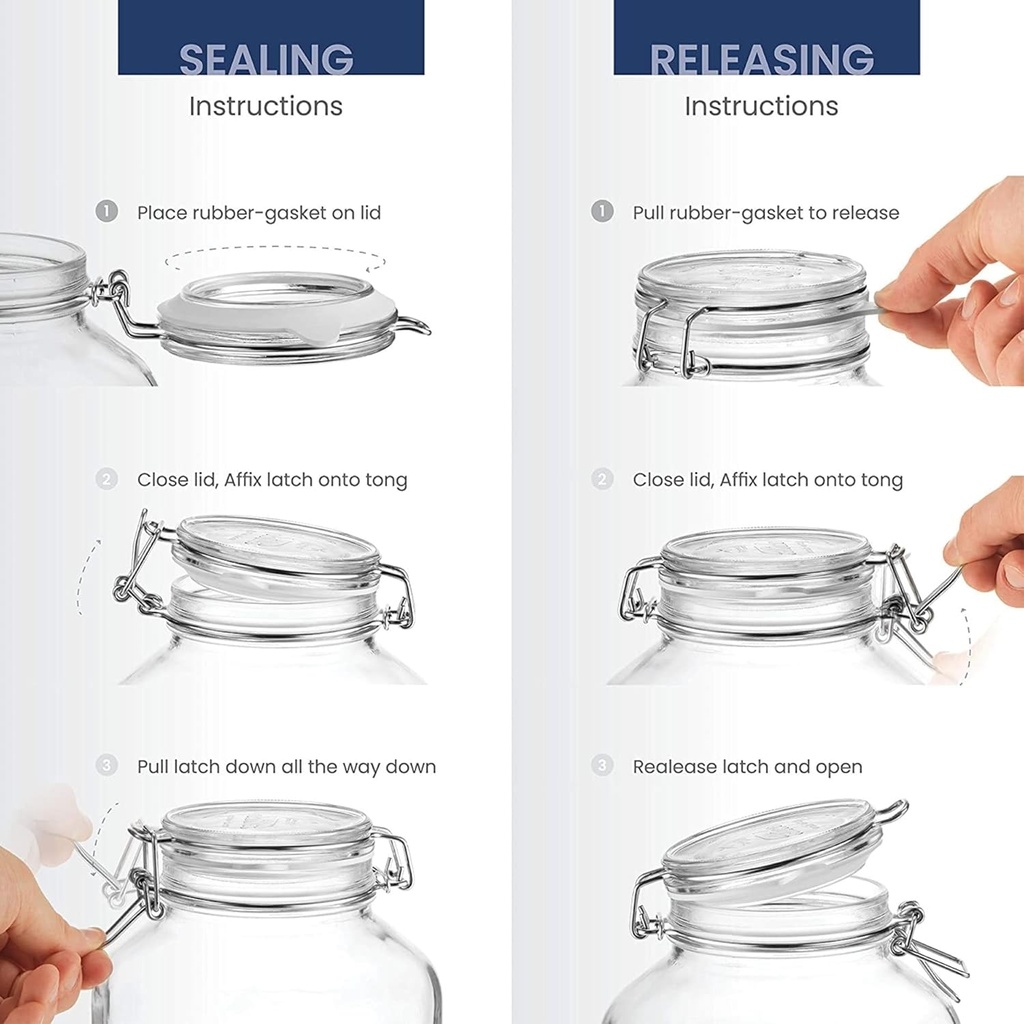 SEALING
Instructions

1 Place rubber-gasket on lid

2 Close lid, Affix latch onto tong

3 Pull latch down all the way down

RELEASING
Instructions

1 Pull rubber-gasket to release

2 Close lid, Affix latch onto tong

3 Realease latch and open