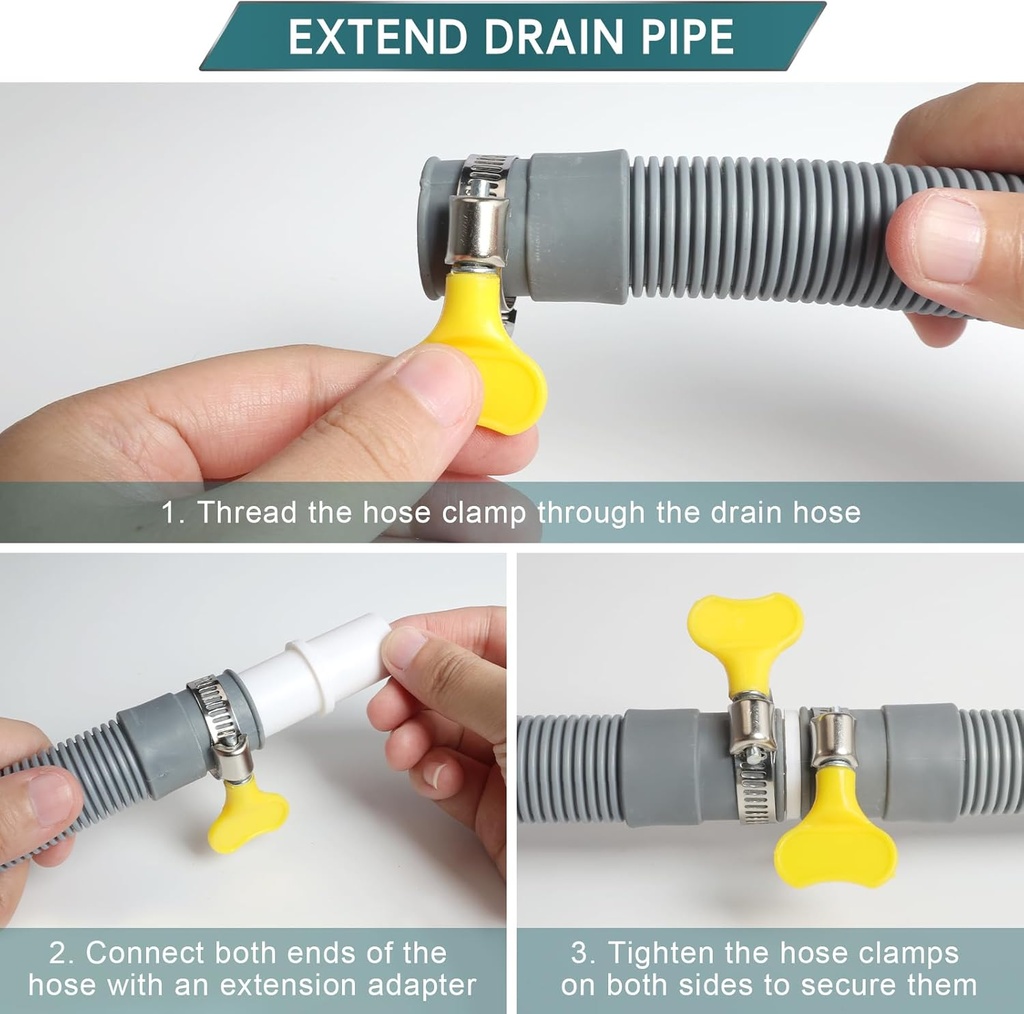 EXTEND DRAIN PIPE

1. Thread the hose clamp through the drain hose

2. Connect both ends of the hose with an extension adapter

3. Tighten the hose clamps on both sides to secure them