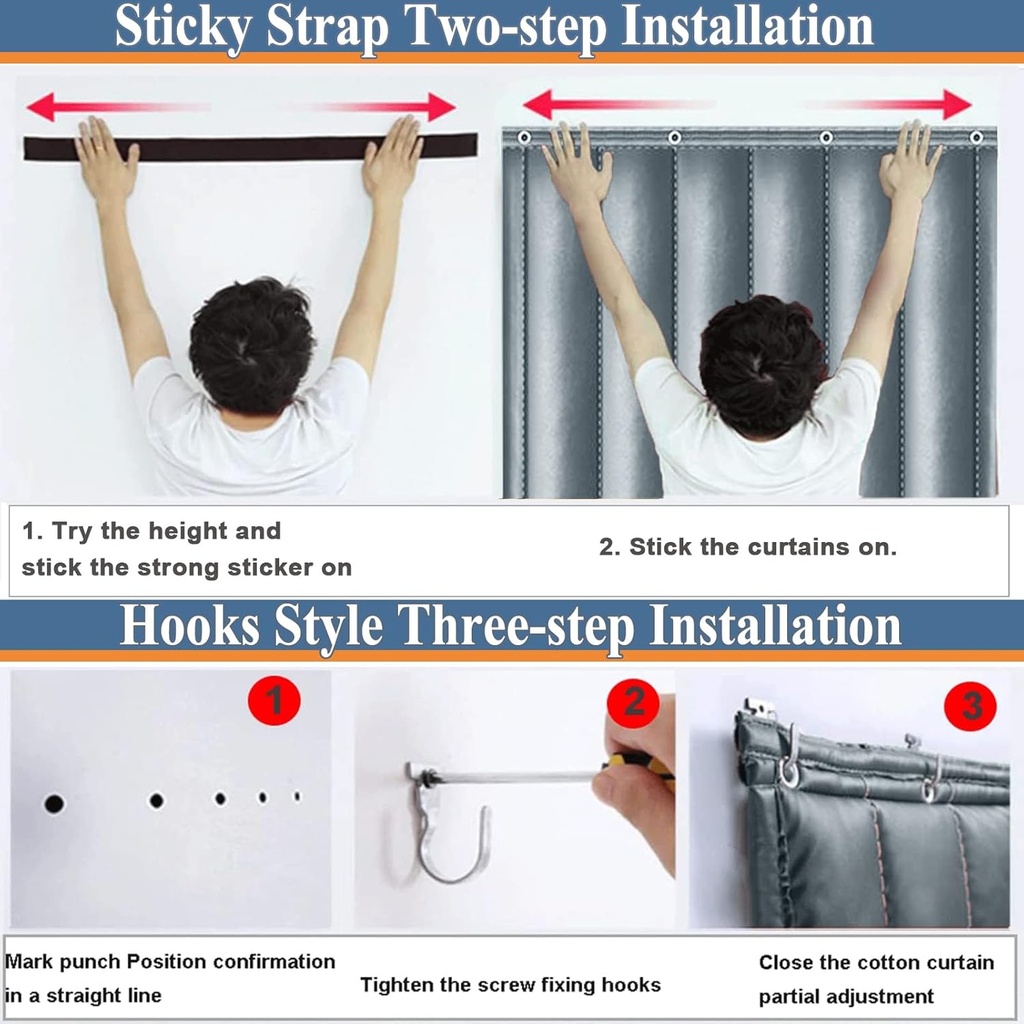 Sticky Strap Two-step Installation

1. Try the height and stick the strong sticker on

2. Stick the curtains on.

Hooks Style Three-step Installation

1

2

3

Mark punch Position confirmation in a straight line

Tighten the screw fixing hooks

Close the cotton curtain partial adjustment