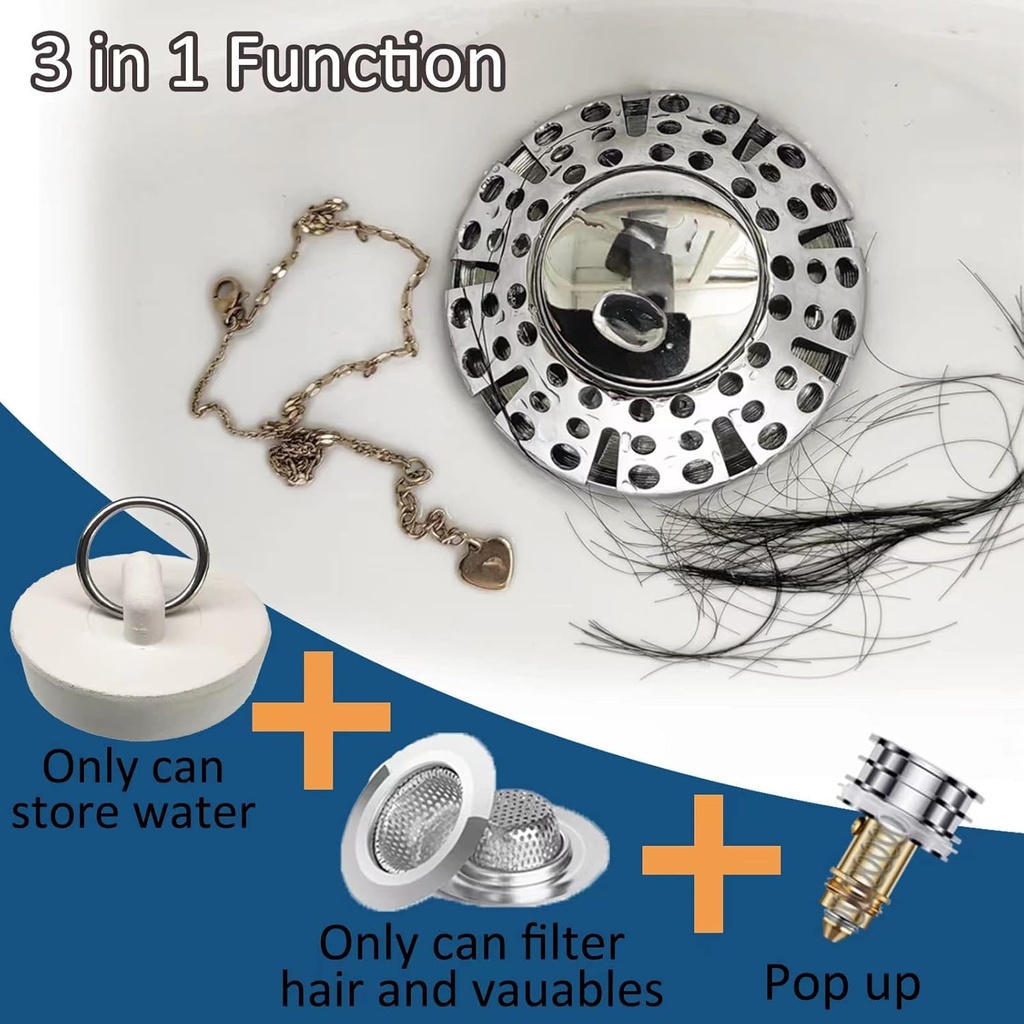 3 in 1 Function

Only can store water

Only can filter hair and vauables

Pop up