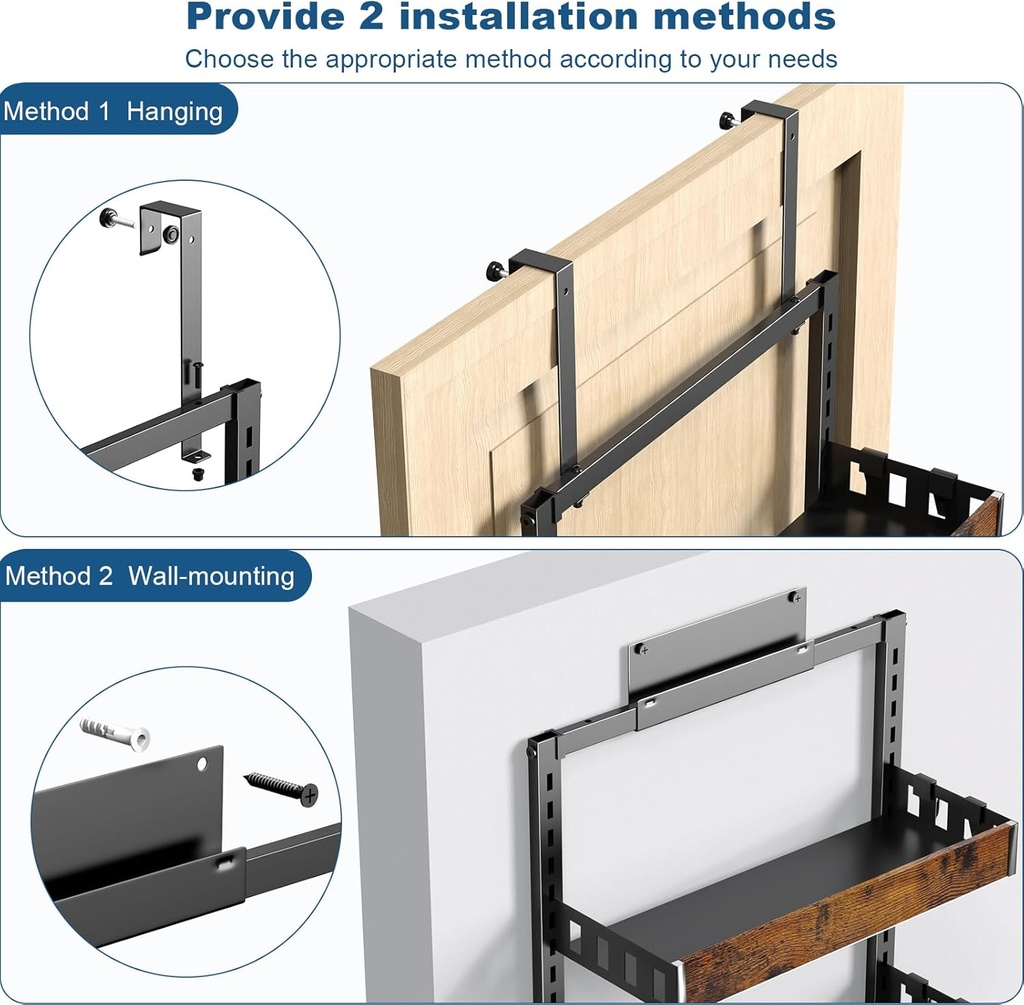 Provide 2 installation methods
Choose the appropriate method according to your needs

Method 1 Hanging

Method 2 Wall-mounting