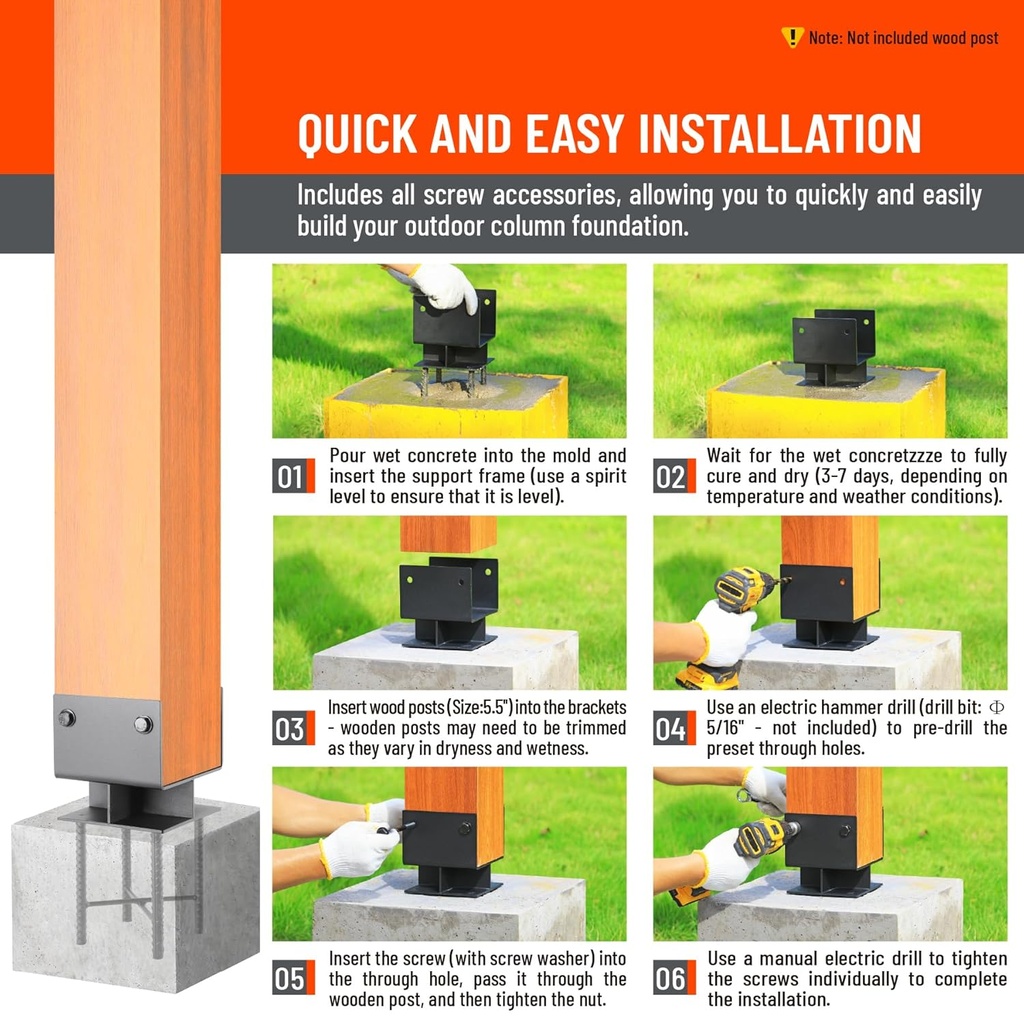 Note: Not included wood post

QUICK AND EASY INSTALLATION

Includes all screw accessories, allowing you to quickly and easily build your outdoor column foundation.

01 Pour wet concrete into the mold and insert the support frame (use a spirit level to ensure that it is level).

02 Wait for the wet concretzzze to fully cure and dry (3-7 days, depending on temperature and weather conditions).

03 Insert wood posts (Size:5.5") into the brackets - wooden posts may need to be trimmed as they vary in dryness and wetness.

04 Use an electric hammer drill (drill bit: Φ 5/16" - not included) to pre-drill the preset through holes.

05 Insert the screw (with screw washer) into the through hole, pass it through the wooden post, and then tighten the nut.

06 Use a manual electric drill to tighten the screws individually to complete the installation.