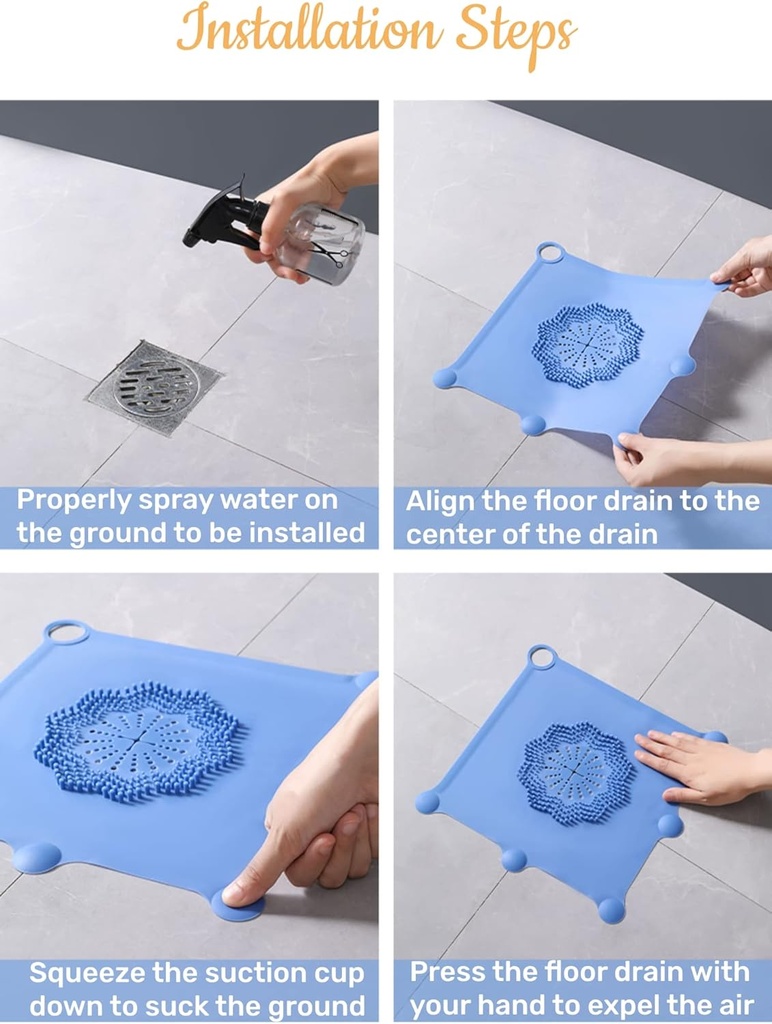 Installation Steps

Properly spray water on the ground to be installed

Align the floor drain to the center of the drain

Squeeze the suction cup down to suck the ground

Press the floor drain with your hand to expel the air