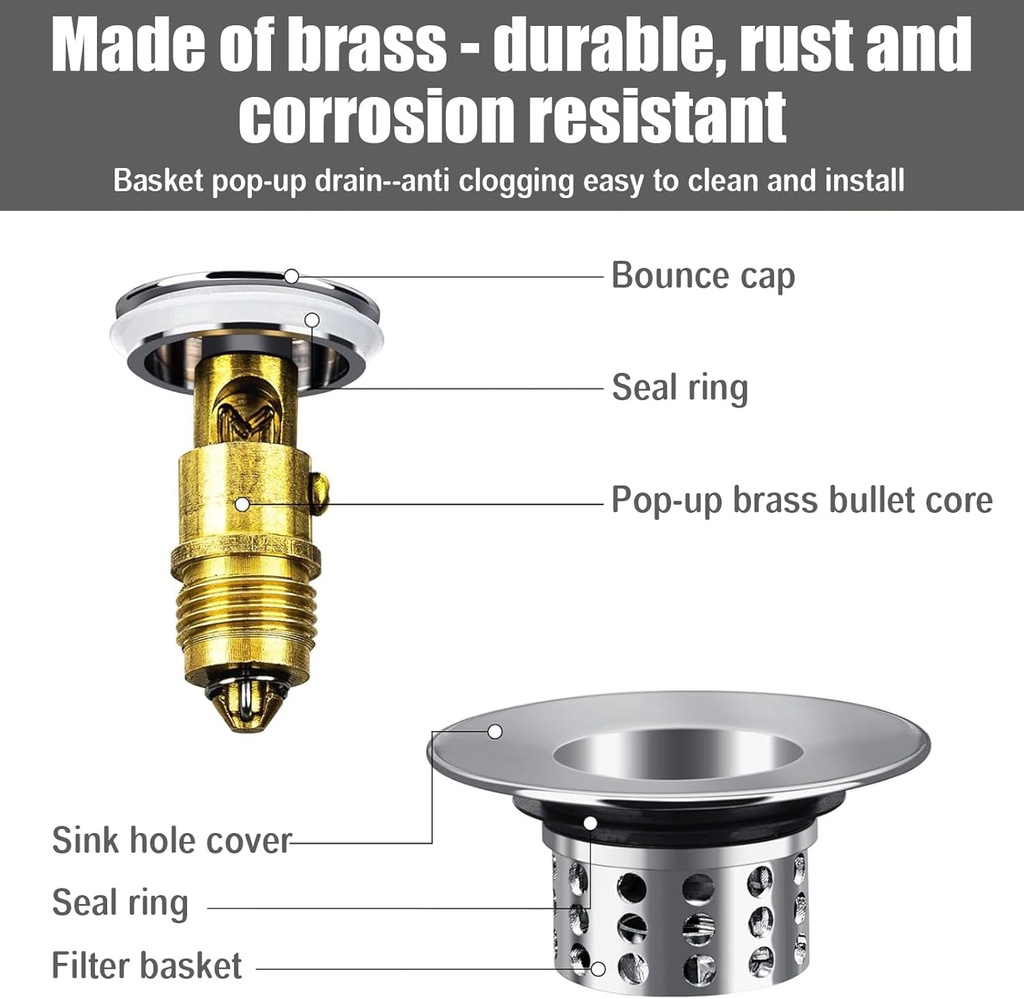 Made of brass - durable, rust and corrosion resistant

Basket pop-up drain--anti clogging easy to clean and install

Bounce cap

Seal ring

Pop-up brass bullet core

Sink hole cover

Seal ring

Filter basket