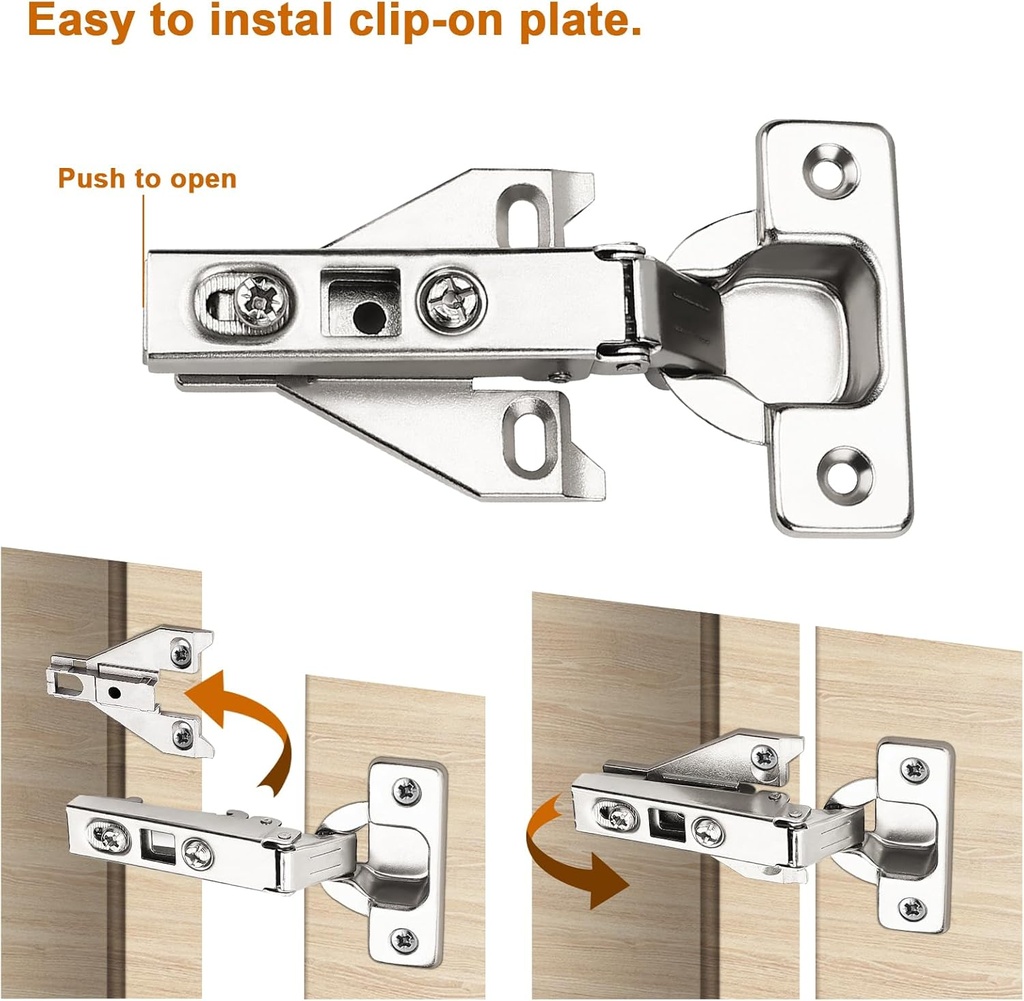 Easy to instal clip-on plate.

Push to open