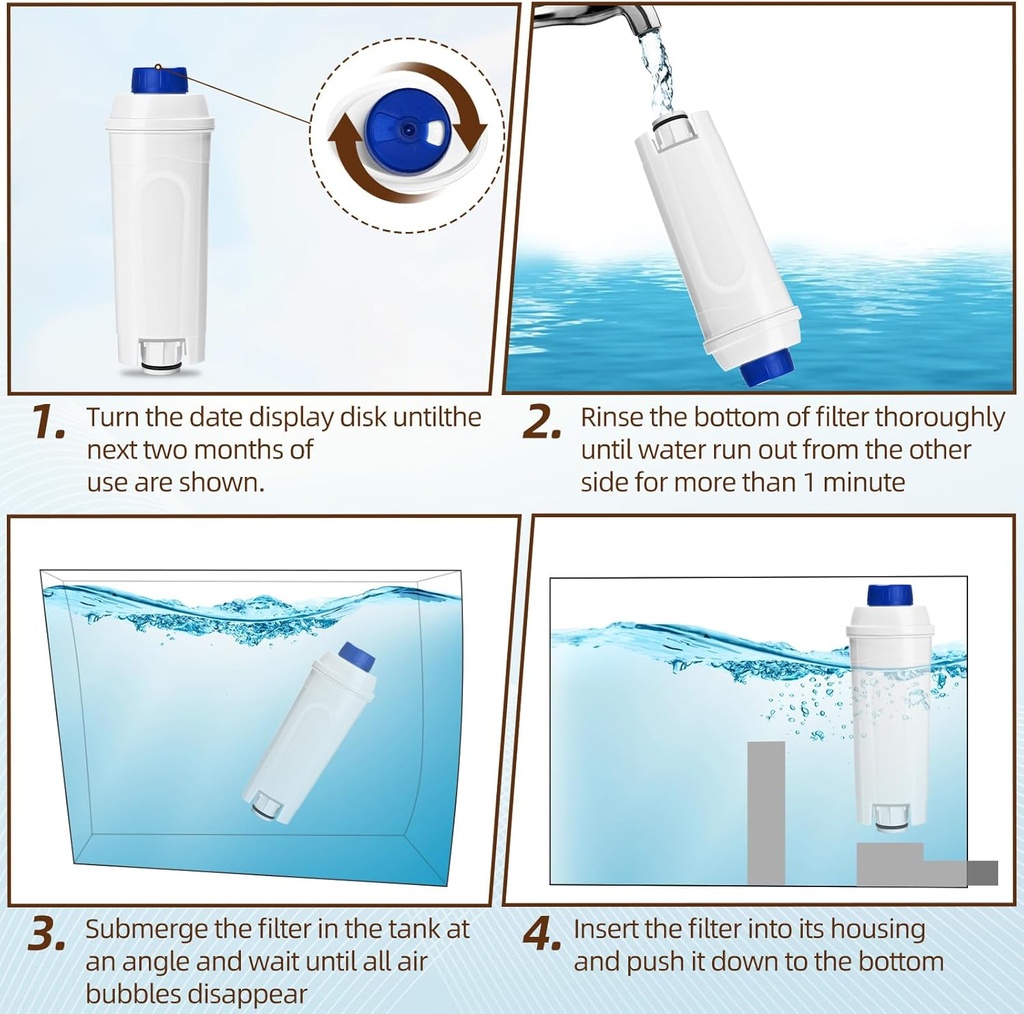 1. Turn the date display disk untilthe next two months of use are shown.

2. Rinse the bottom of filter thoroughly until water run out from the other side for more than 1 minute

3. Submerge the filter in the tank at an angle and wait until all air bubbles disappear

4. Insert the filter into its housing and push it down to the bottom