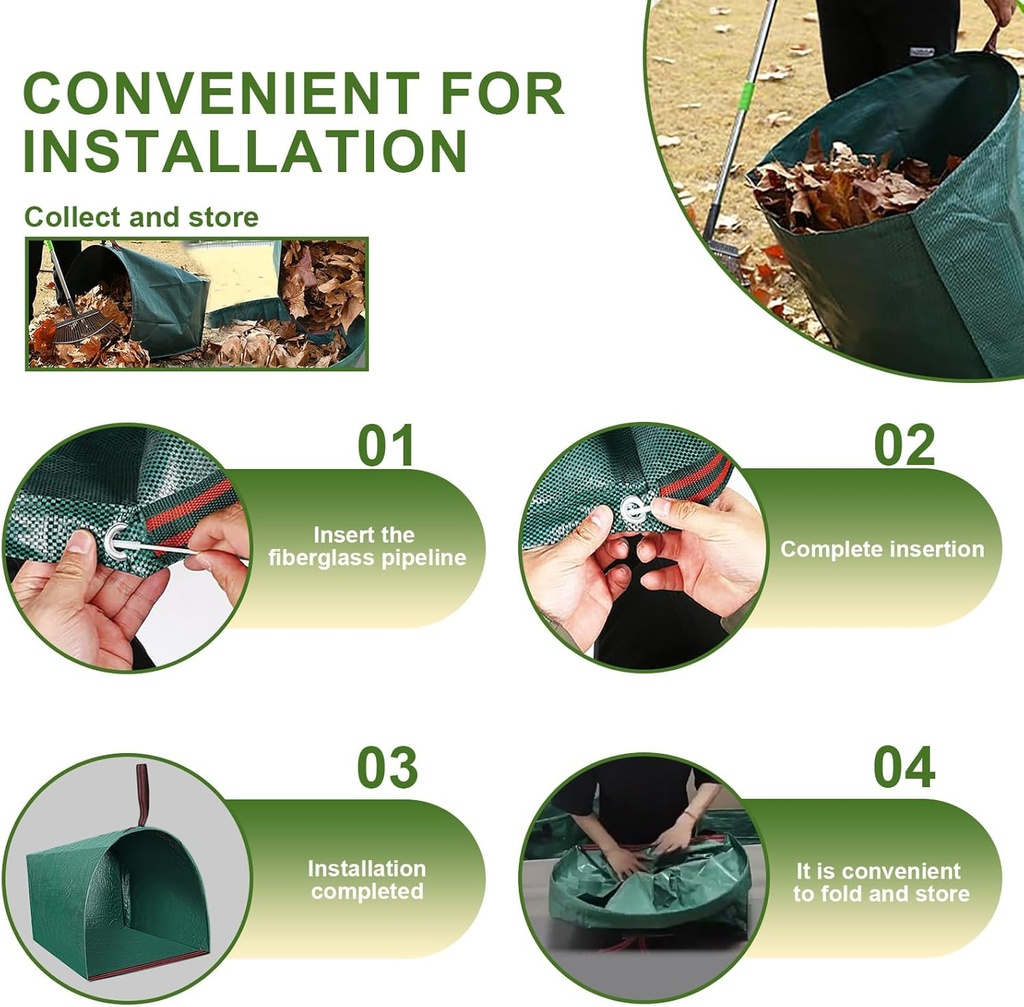 CONVENIENT FOR INSTALLATION

Collect and store

01

Insert the fiberglass pipeline

02

Complete insertion

03

Installation completed

04

It is convenient to fold and store