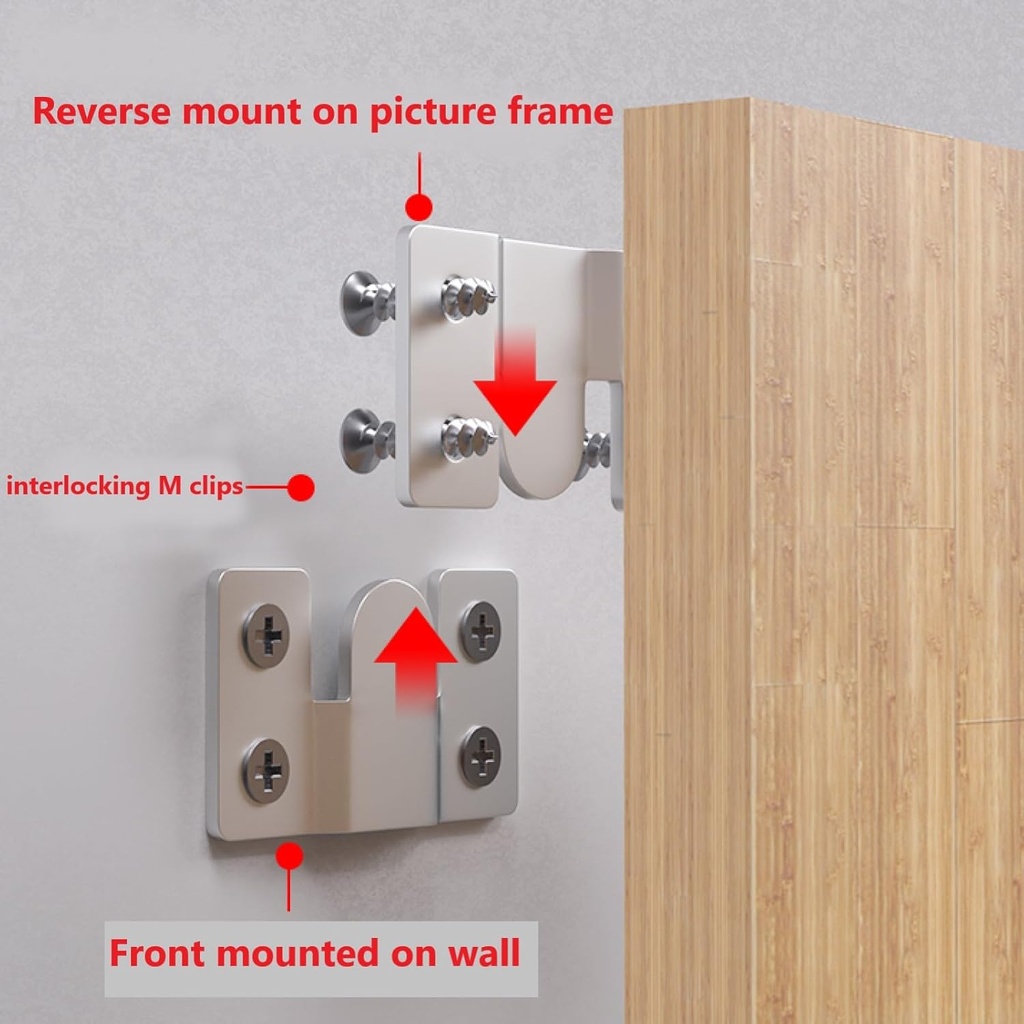 Reverse mount on picture frame

interlocking M clips

Front mounted on wall