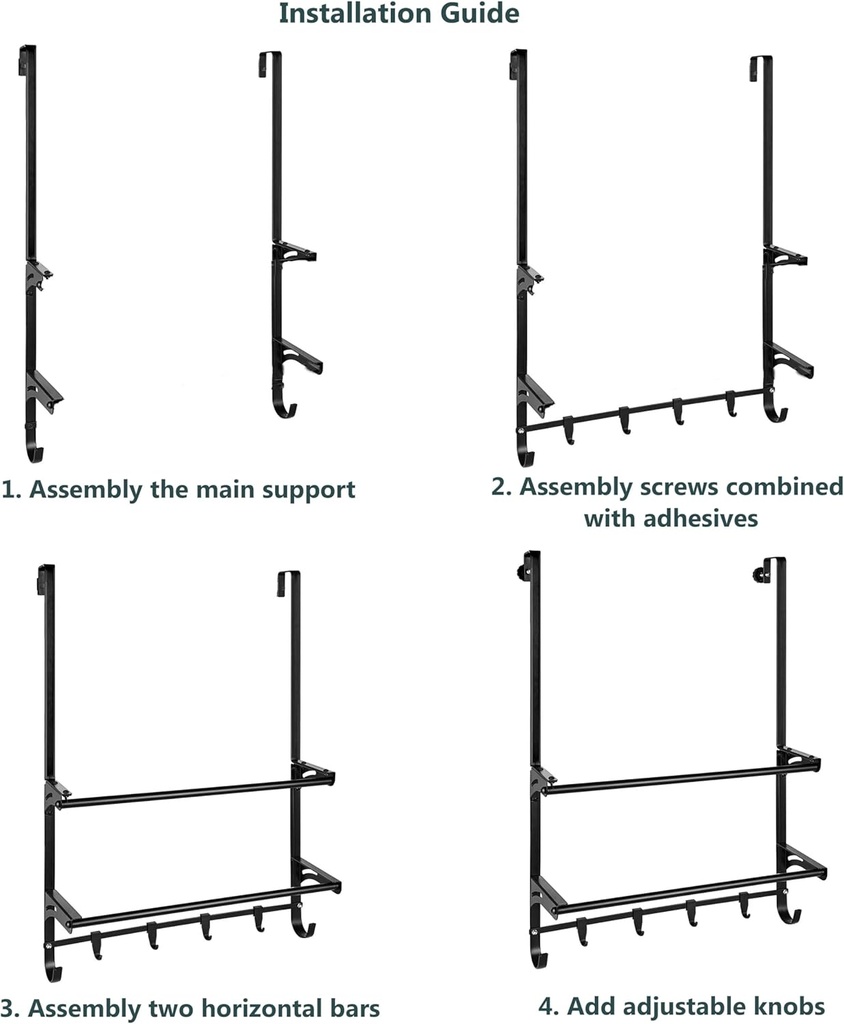 Installation Guide

1. Assembly the main support

2. Assembly screws combined with adhesives

3. Assembly two horizontal bars

4. Add adjustable knobs