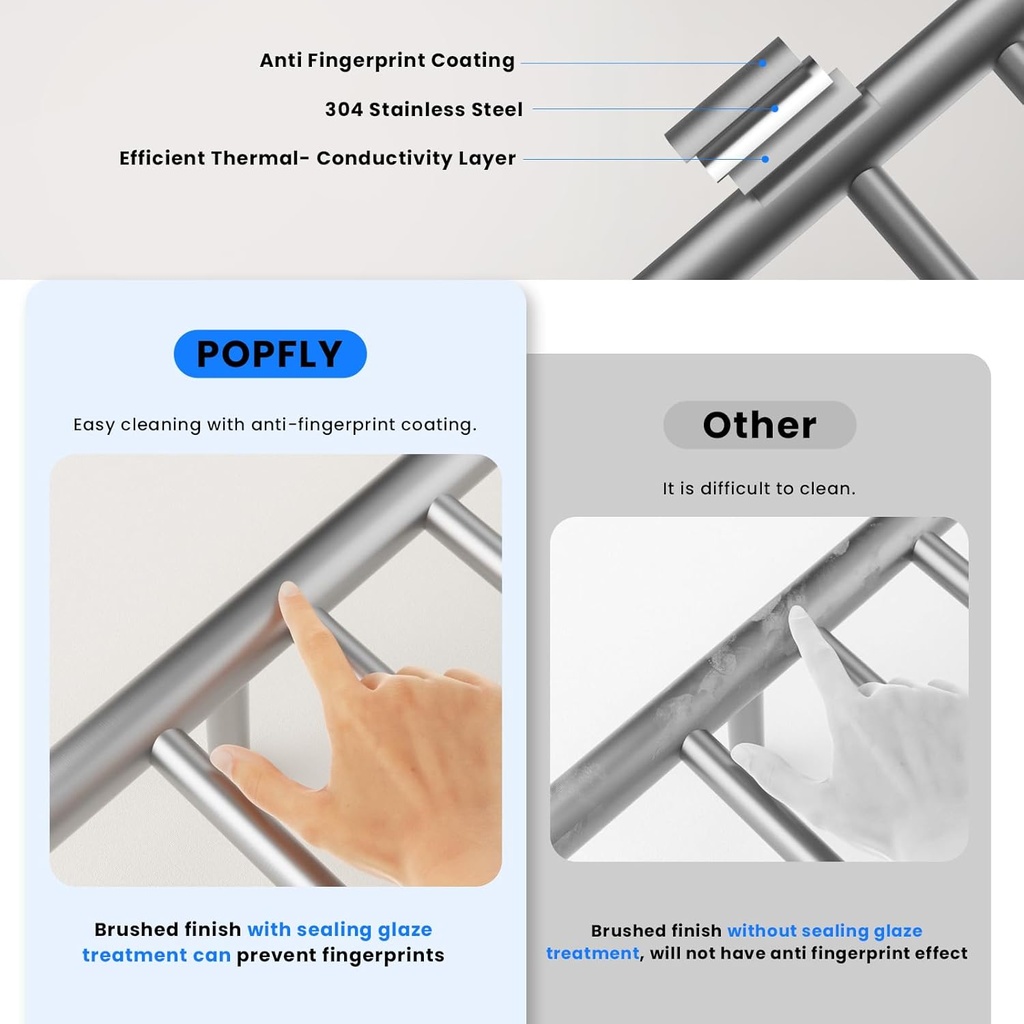 Anti Fingerprint Coating
304 Stainless Steel
Efficient Thermal- Conductivity Layer

POPFLY

Easy cleaning with anti-fingerprint coating.

Brushed finish with sealing glaze treatment can prevent fingerprints

Other

It is difficult to clean.

Brushed finish without sealing glaze treatment, will not have anti fingerprint effect