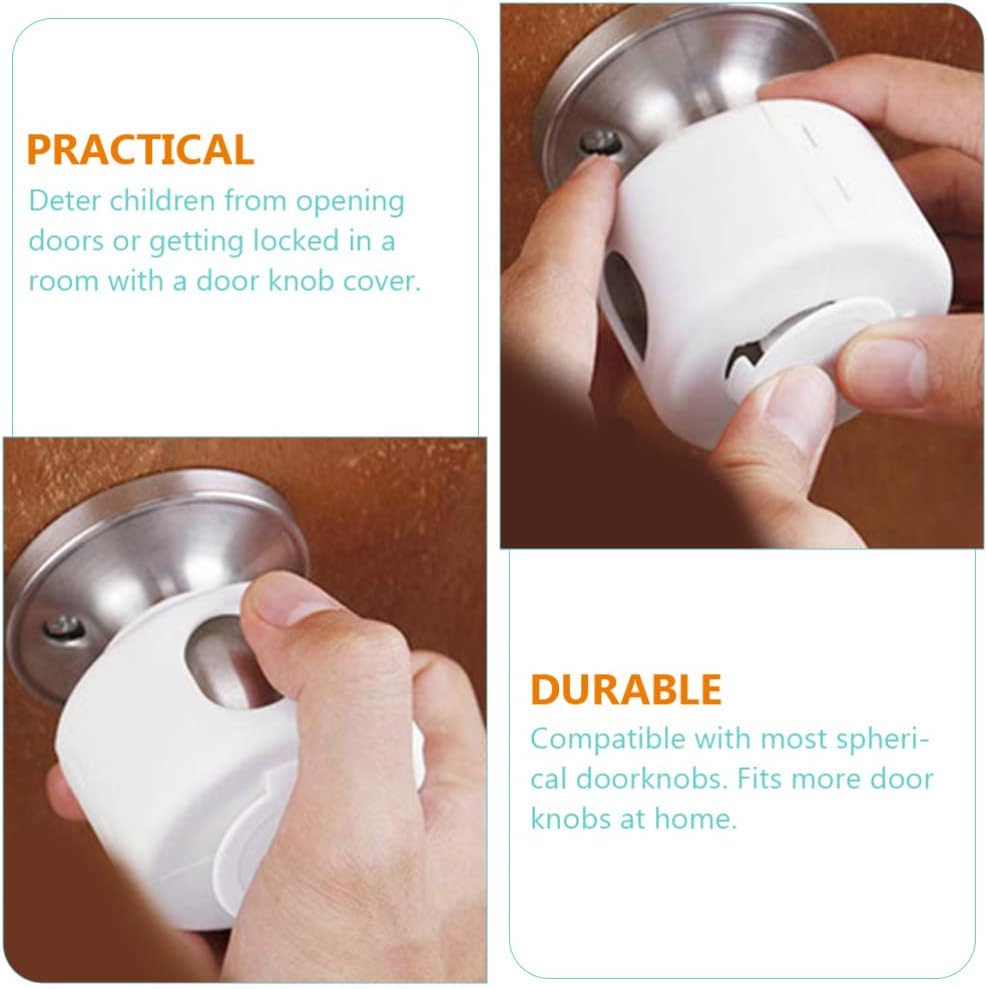 PRACTICAL
Deter children from opening doors or getting locked in a room with a door knob cover.

DURABLE
Compatible with most spherical doorknobs. Fits more door knobs at home.