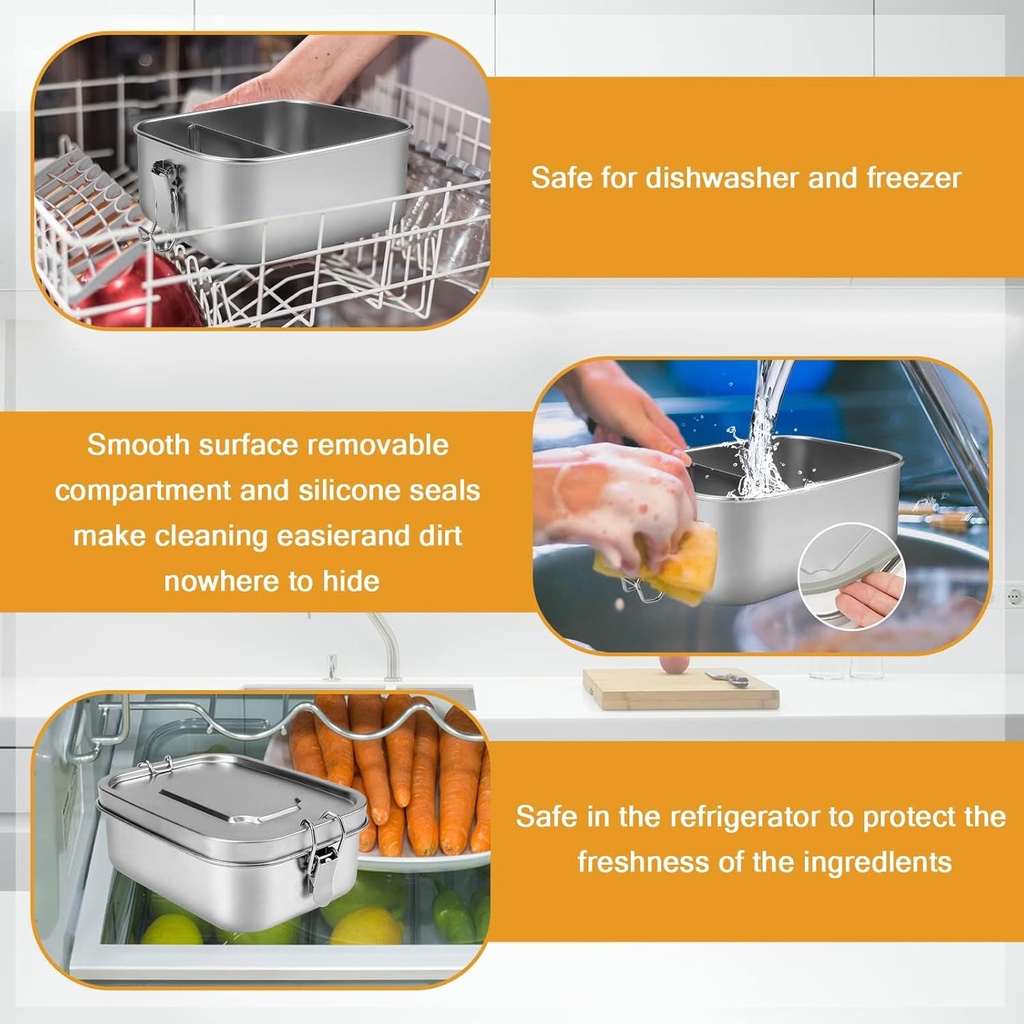 Safe for dishwasher and freezer

Smooth surface removable compartment and silicone seals make cleaning easierand dirt nowhere to hide

Safe in the refrigerator to protect the freshness of the ingredlents