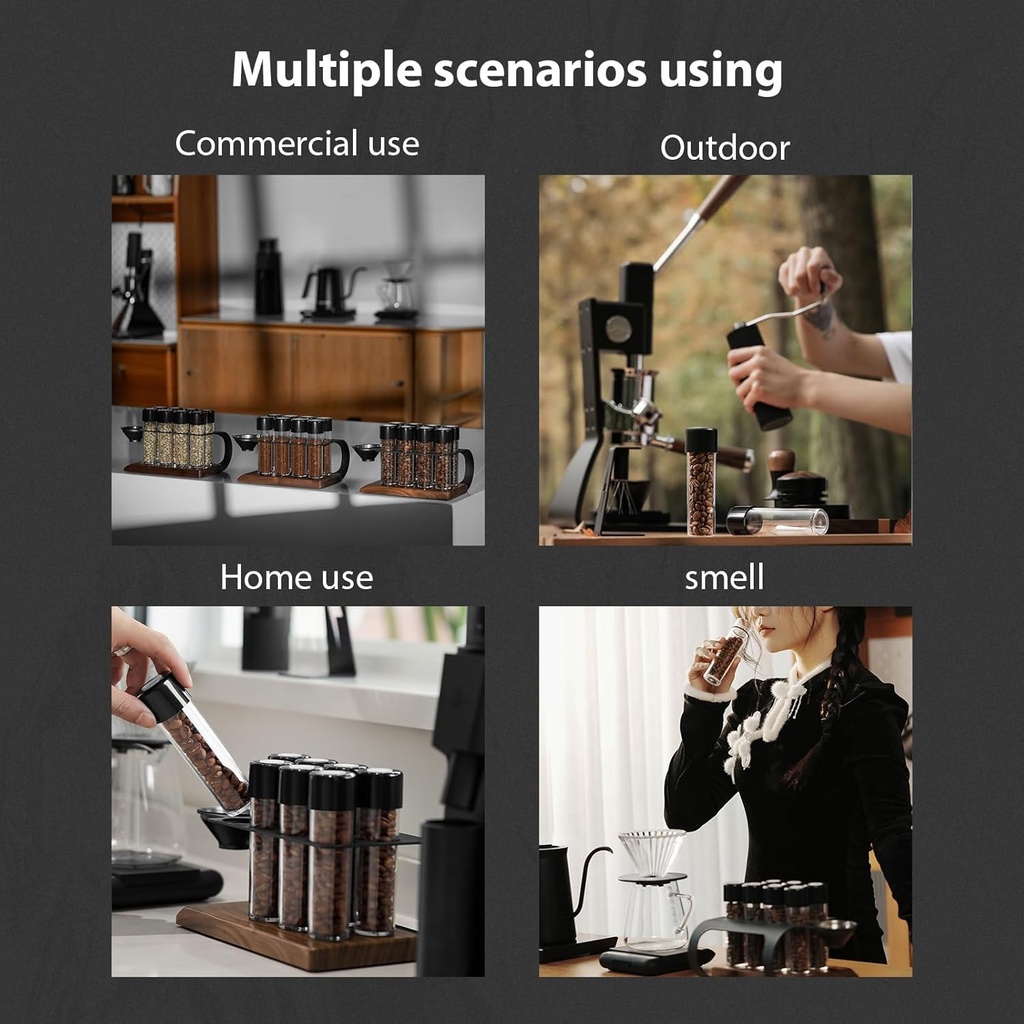 Multiple scenarios using

Commercial use

Outdoor

Home use

smell