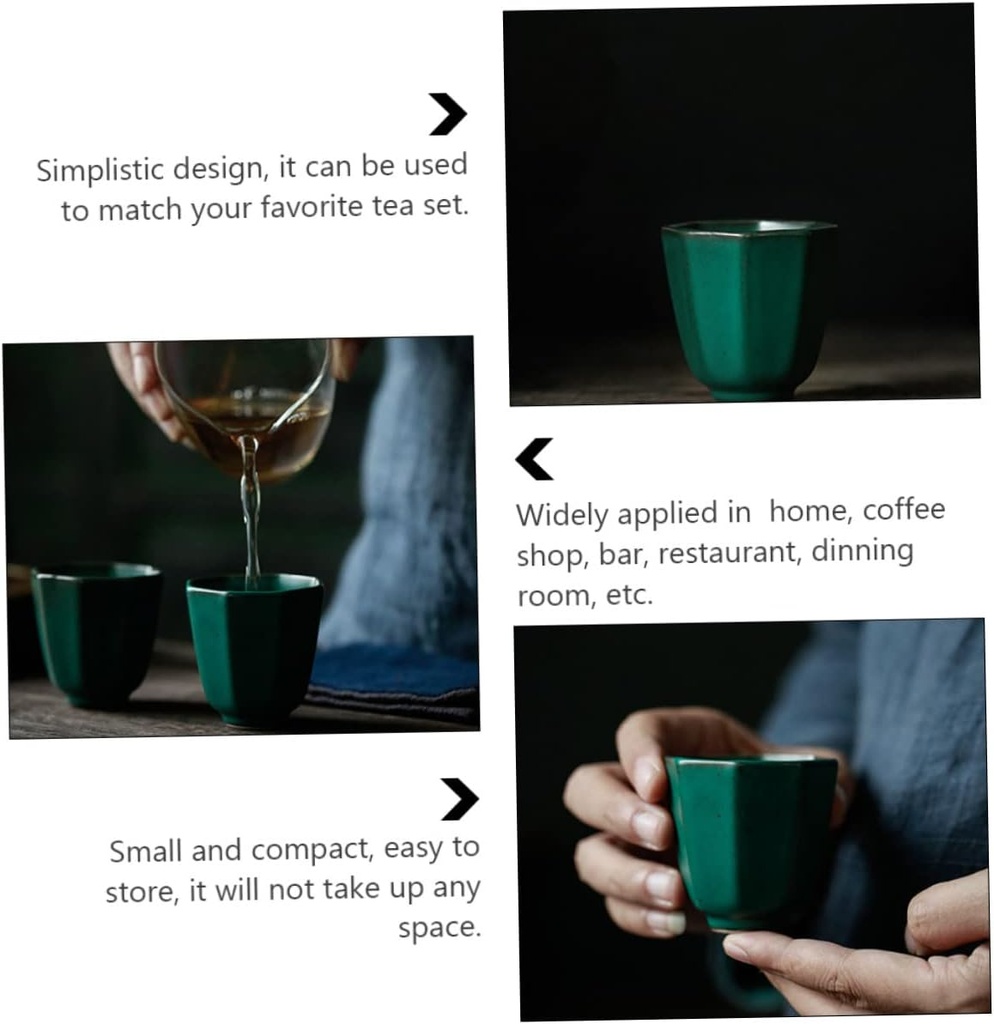 Simplistic design, it can be used to match your favorite tea set.

Widely applied in  home, coffee shop, bar, restaurant, dinning room, etc.

Small and compact, easy to store, it will not take up any space.