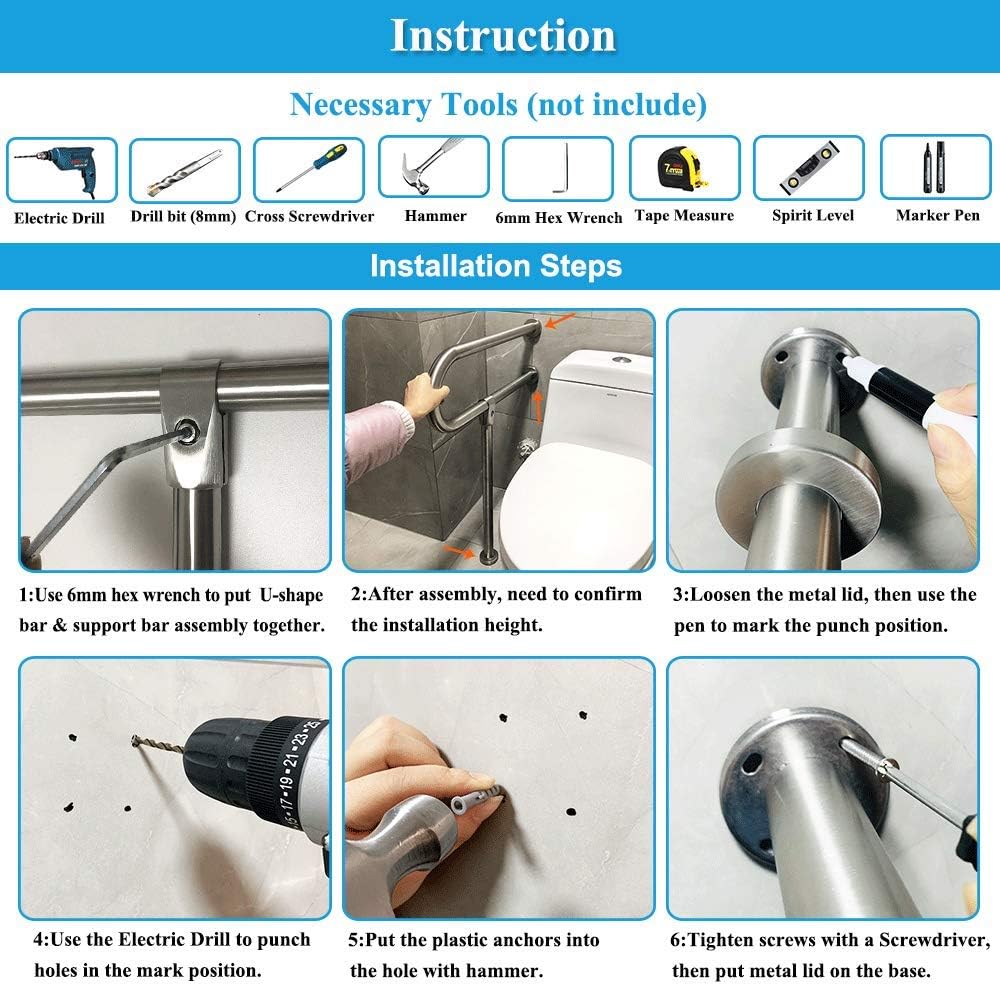 Instruction

Necessary Tools (not include)

Electric Drill

Drill bit (8mm)

Cross Screwdriver

Hammer

6mm Hex Wrench

Tape Measure

Spirit Level

Marker Pen

Installation Steps

1:Use 6mm hex wrench to put U-shape bar & support bar assembly together.

2:After assembly, need to confirm the installation height.

3:Loosen the metal lid, then use the pen to mark the punch position.

4:Use the Electric Drill to punch holes in the mark position.

5:Put the plastic anchors into the hole with hammer.

6:Tighten screws with a Screwdriver, then put metal lid on the base.