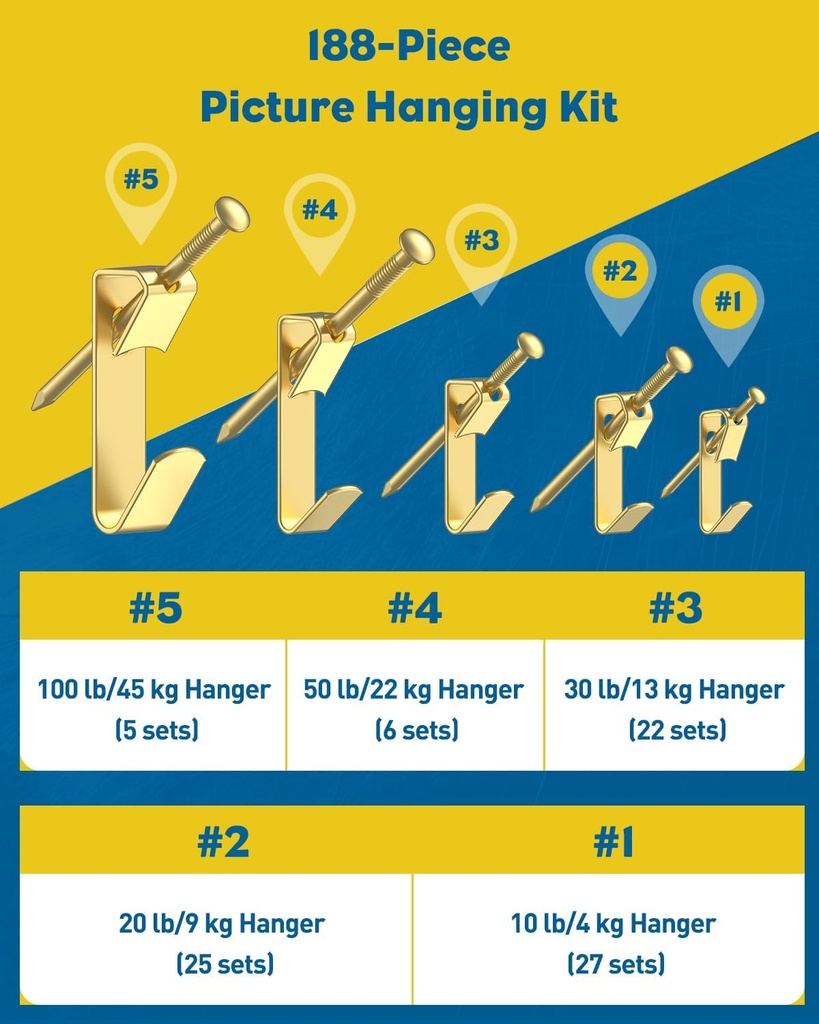 188-Piece
Picture Hanging Kit

#5 #4 #3 #2 #1

| #5 | #4 | #3 |
|---|---|---|
| 100 lb/45 kg Hanger (5 sets) | 50 lb/22 kg Hanger (6 sets) | 30 lb/13 kg Hanger (22 sets) |

| #2 | #1 |
|---|---|
| 20 lb/9 kg Hanger (25 sets) | 10 lb/4 kg Hanger (27 sets) |