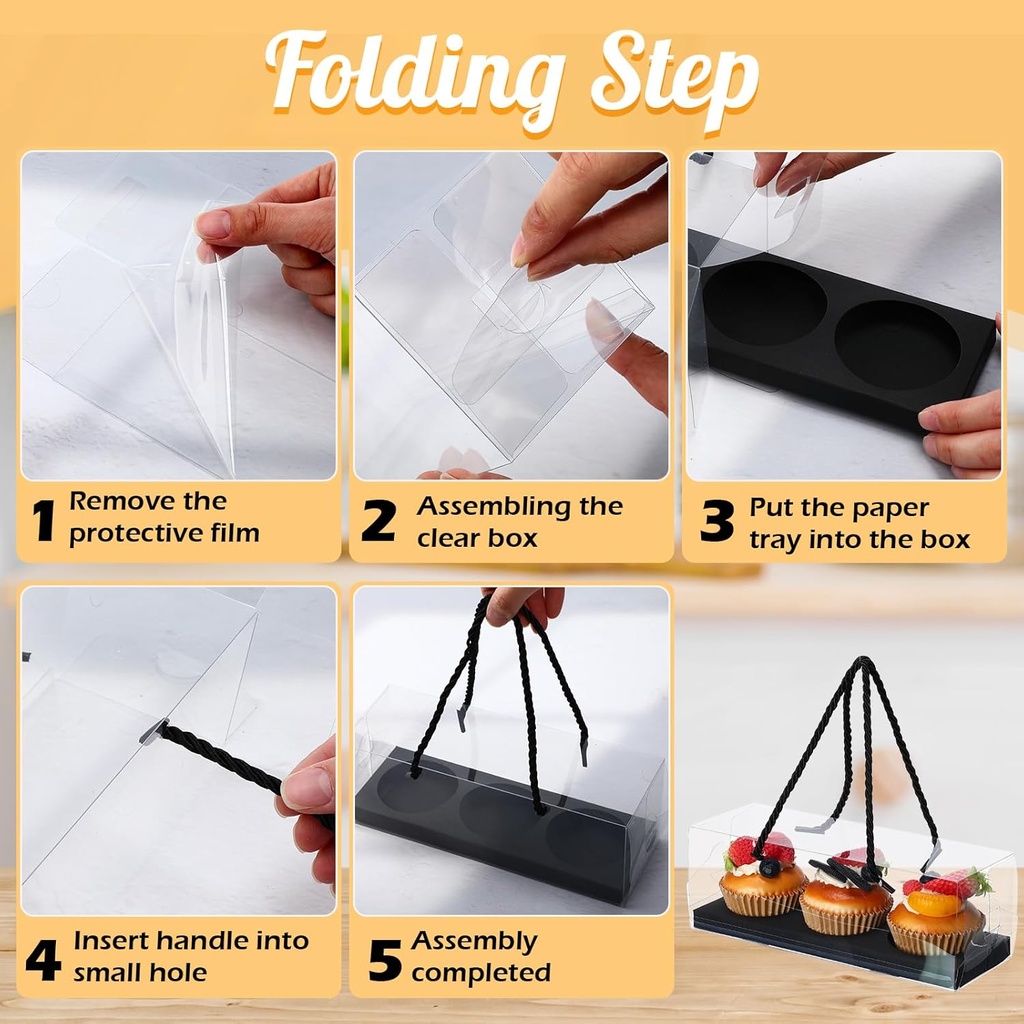 Folding Step

1 Remove the protective film

2 Assembling the clear box

3 Put the paper tray into the box

4 Insert handle into small hole

5 Assembly completed