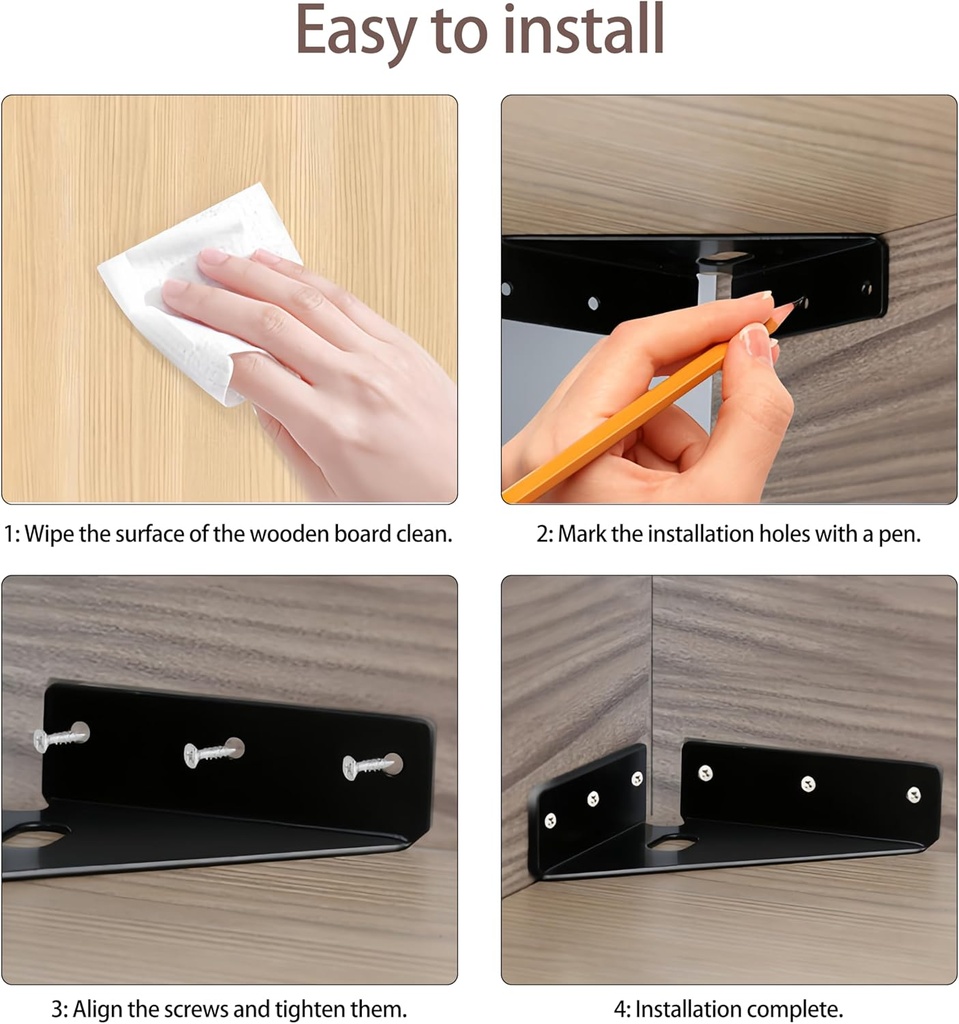 Easy to install

1: Wipe the surface of the wooden board clean.

2: Mark the installation holes with a pen.

3: Align the screws and tighten them.

4: Installation complete.