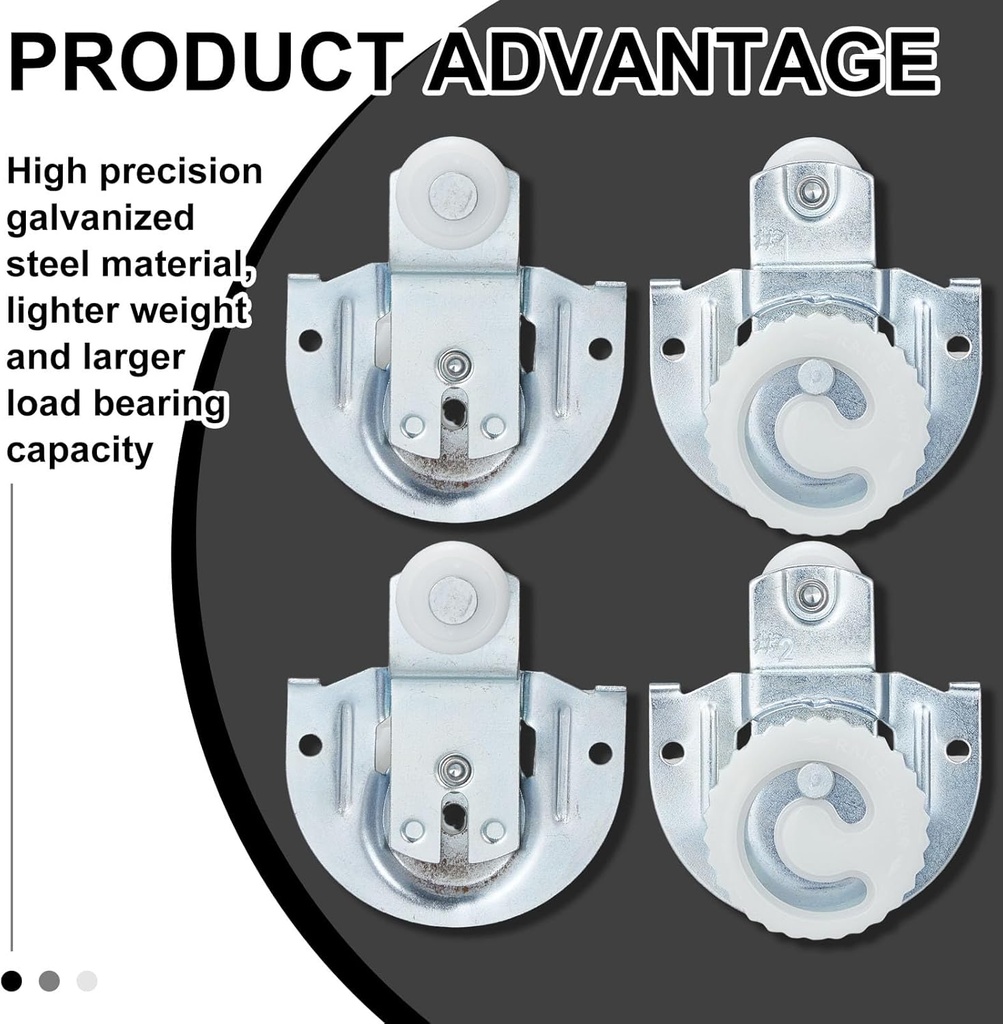 PRODUCT ADVANTAGE

High precision galvanized steel material, lighter weight and larger load bearing capacity