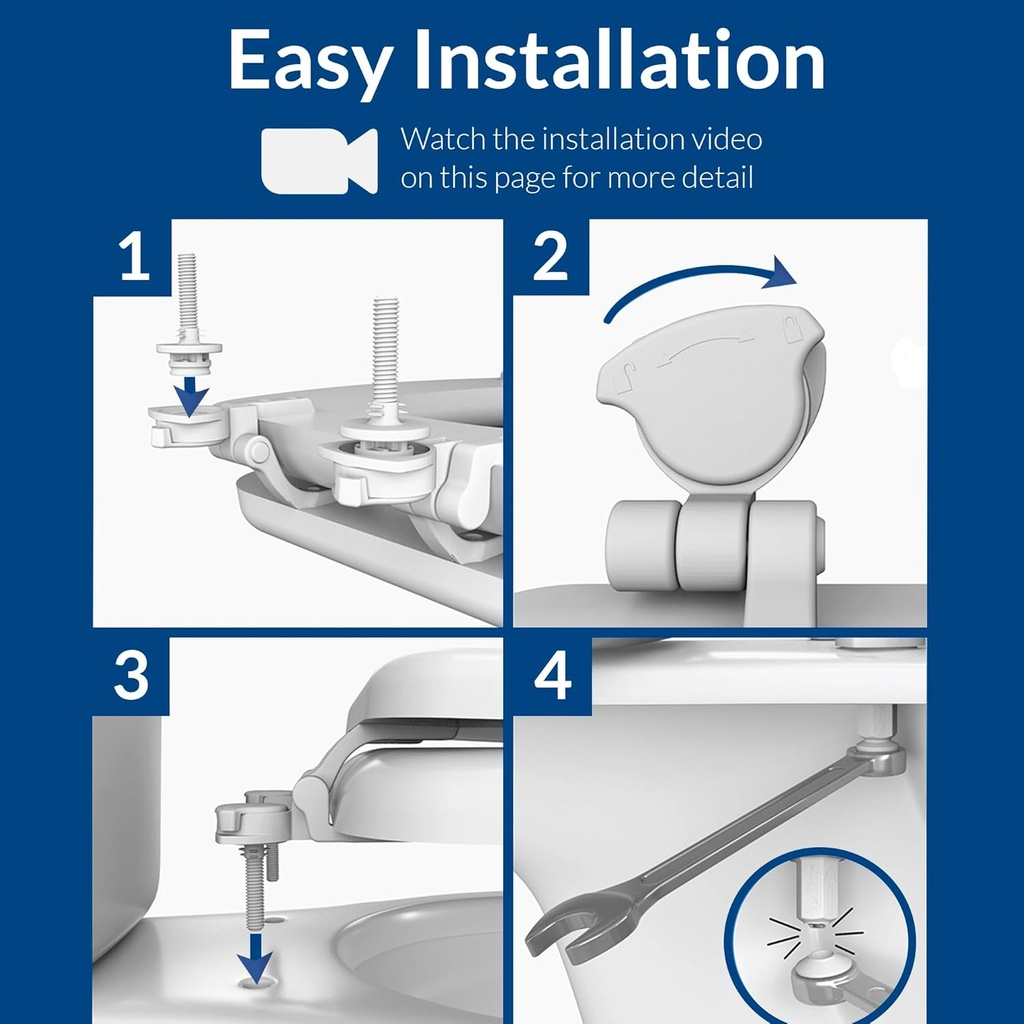 Easy Installation

Watch the installation video on this page for more detail

1

2

3

4