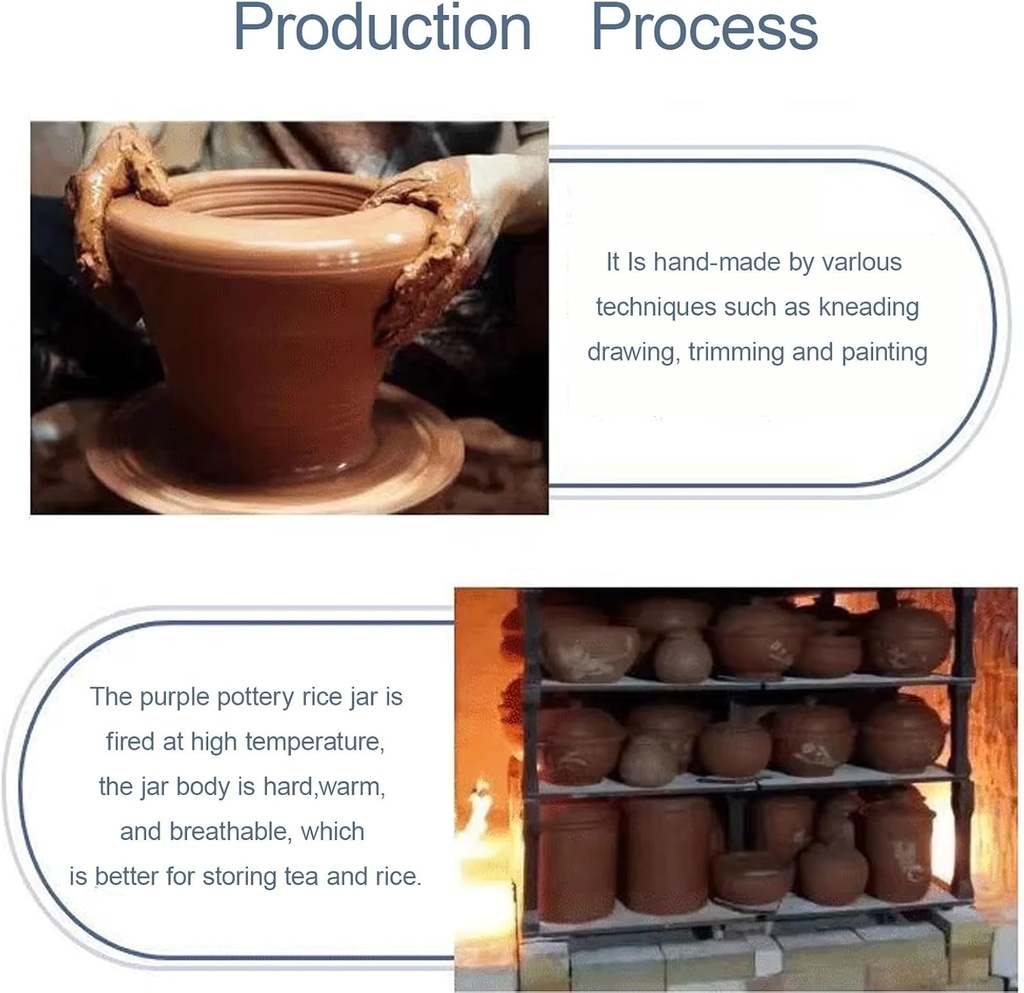 Production Process

It Is hand-made by varlous techniques such as kneading drawing, trimming and painting

The purple pottery rice jar is fired at high temperature, the jar body is hard,warm, and breathable, which is better for storing tea and rice.