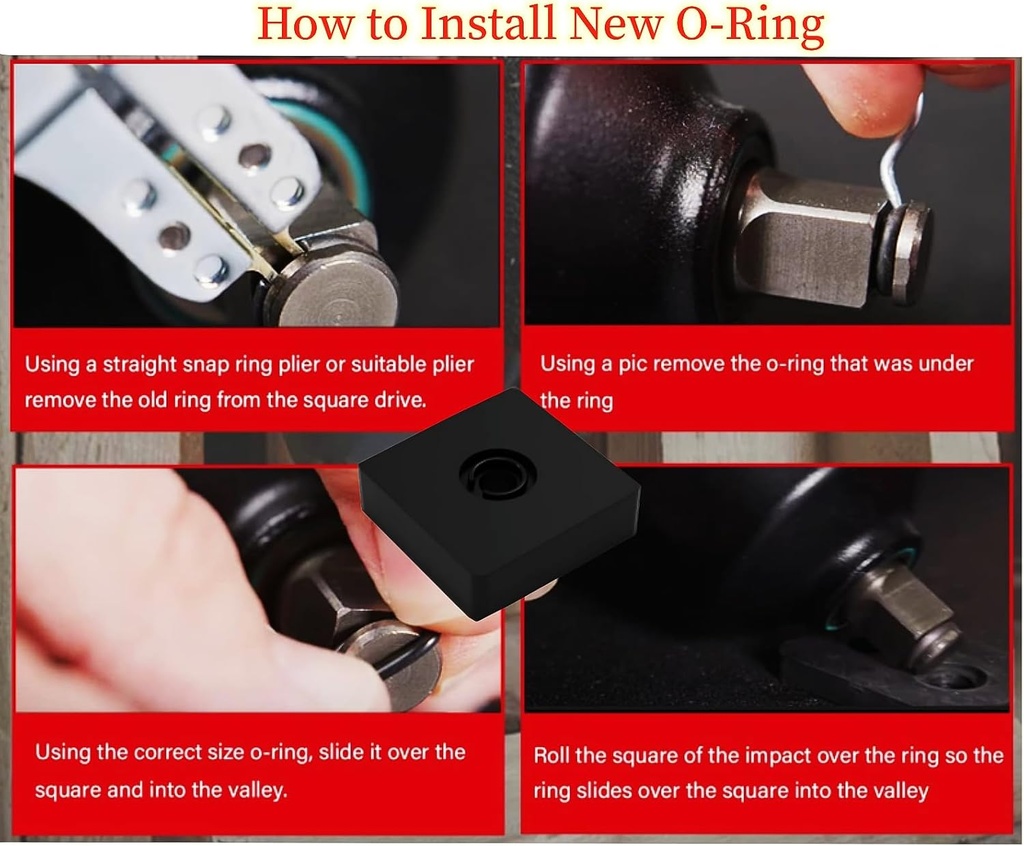 How to Install New O-Ring

Using a straight snap ring plier or suitable plier remove the old ring from the square drive.

Using a pic remove the o-ring that was under the ring

Using the correct size o-ring, slide it over the square and into the valley.

Roll the square of the impact over the ring so the ring slides over the square into the valley