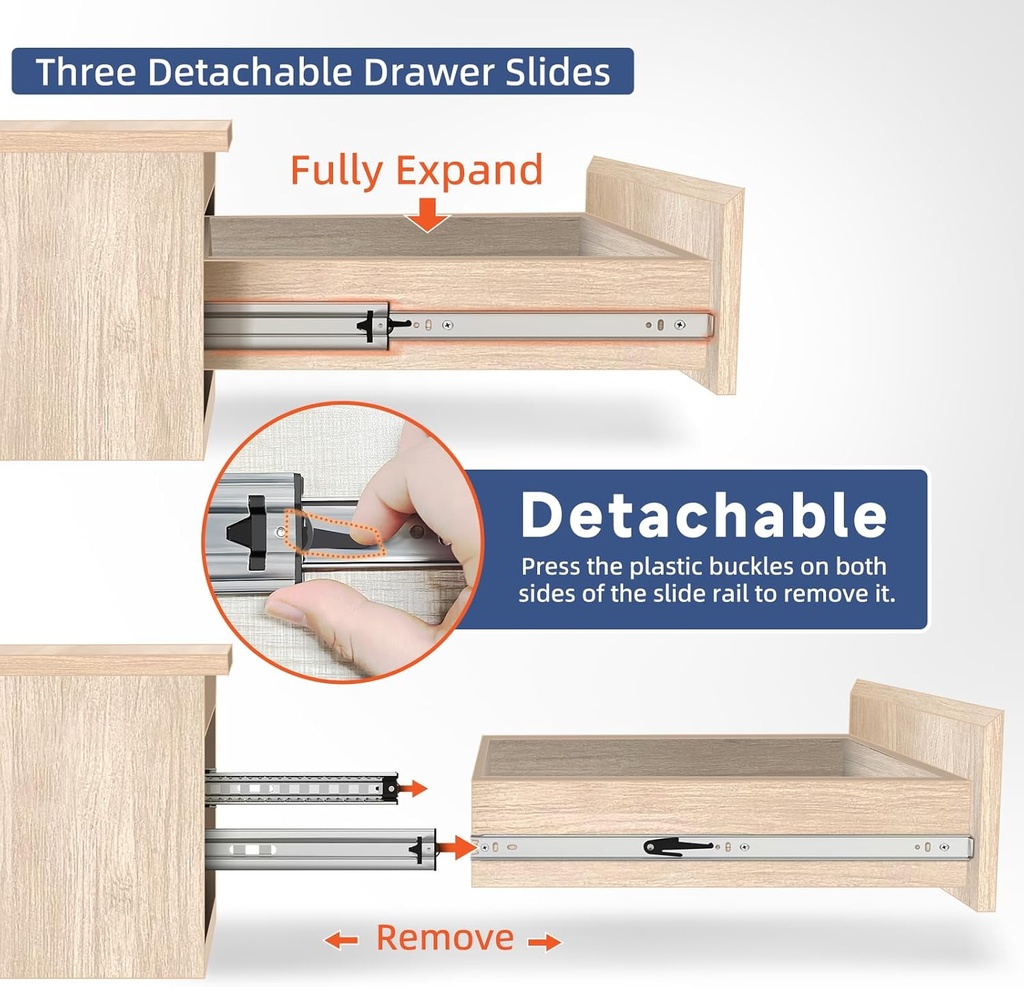 Three Detachable Drawer Slides

Fully Expand

Detachable

Press the plastic buckles on both sides of the slide rail to remove it.

Remove