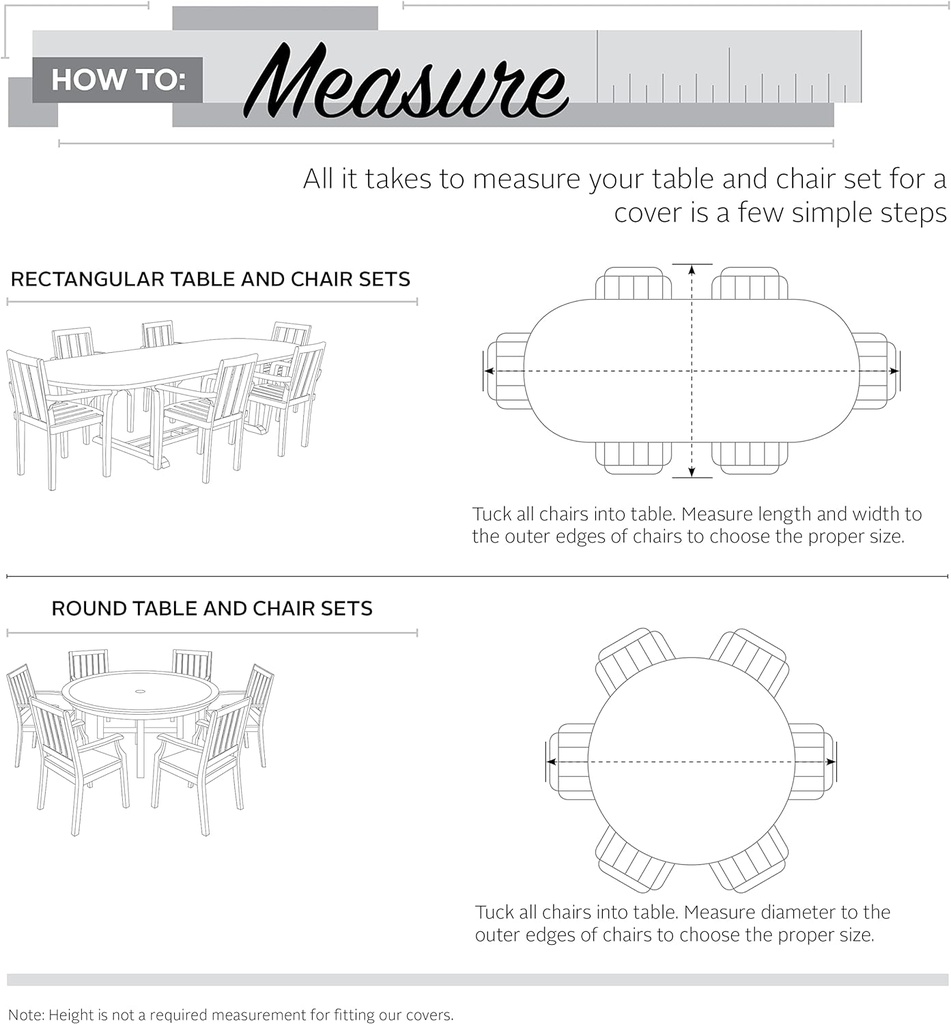 HOW TO: Measure

All it takes to measure your table and chair set for a cover is a few simple steps

RECTANGULAR TABLE AND CHAIR SETS

Tuck all chairs into table. Measure length and width to the outer edges of chairs to choose the proper size.

ROUND TABLE AND CHAIR SETS

Tuck all chairs into table. Measure diameter to the outer edges of chairs to choose the proper size.

Note: Height is not a required measurement for fitting our covers.