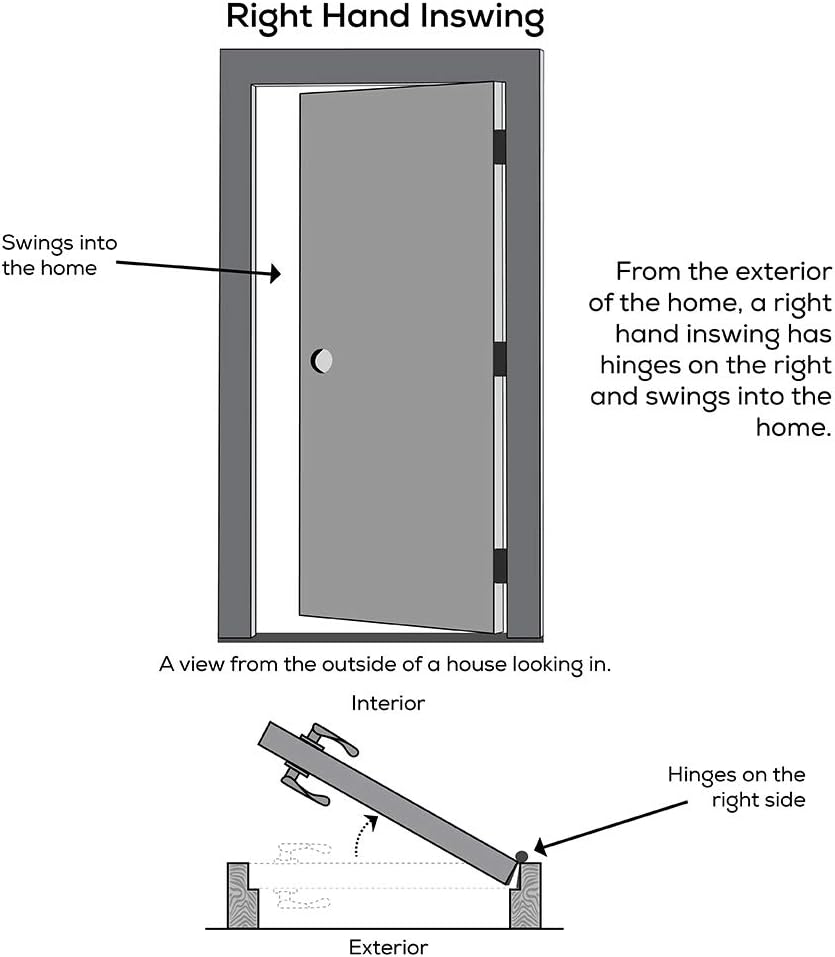 Right Hand Inswing

Swings into the home

From the exterior of the home, a right hand inswing has hinges on the right and swings into the home.

A view from the outside of a house looking in.

Interior

Hinges on the right side

Exterior