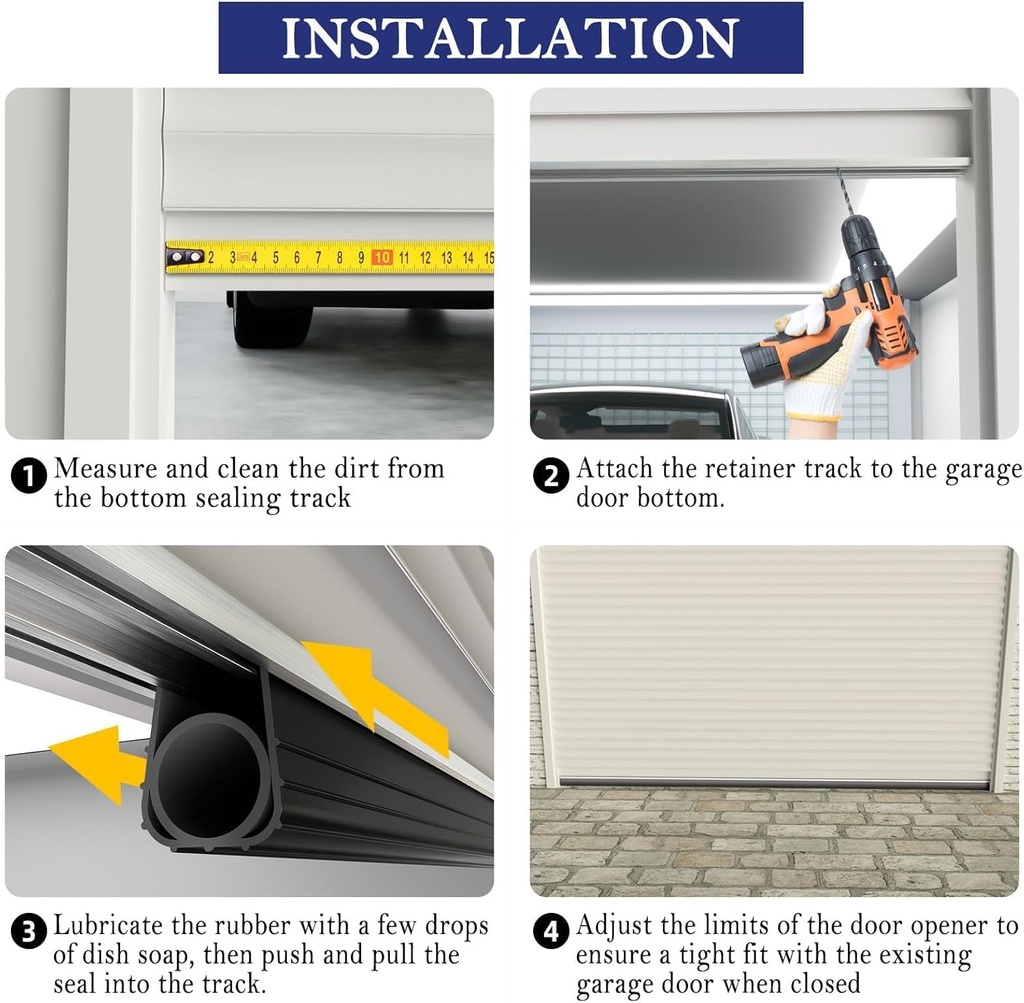 INSTALLATION

2 3 4 5 6 7 8 9 10 11 12 13 14 15

1 Measure and clean the dirt from the bottom sealing track

2 Attach the retainer track to the garage door bottom.

3 Lubricate the rubber with a few drops of dish soap, then push and pull the seal into the track.

4 Adjust the limits of the door opener to ensure a tight fit with the existing garage door when closed