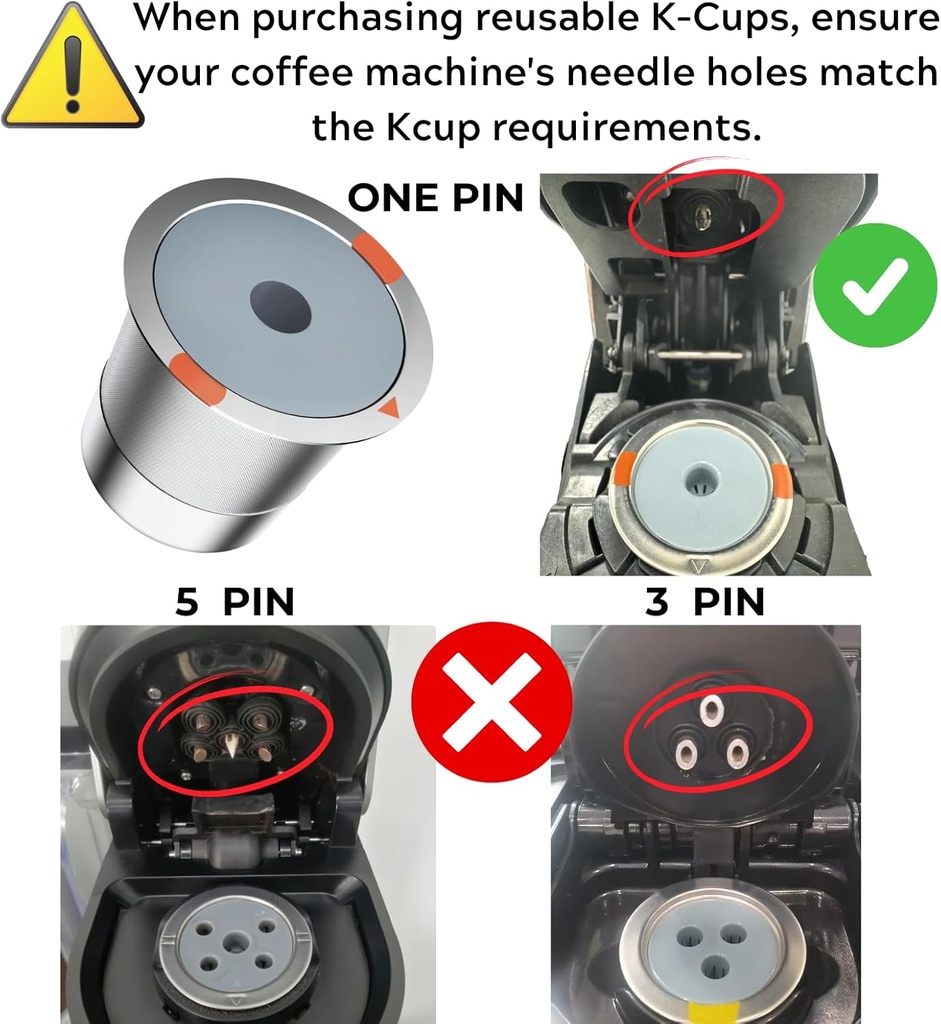 When purchasing reusable K-Cups, ensure your coffee machine's needle holes match the Kcup requirements.

ONE PIN

5 PIN

3 PIN