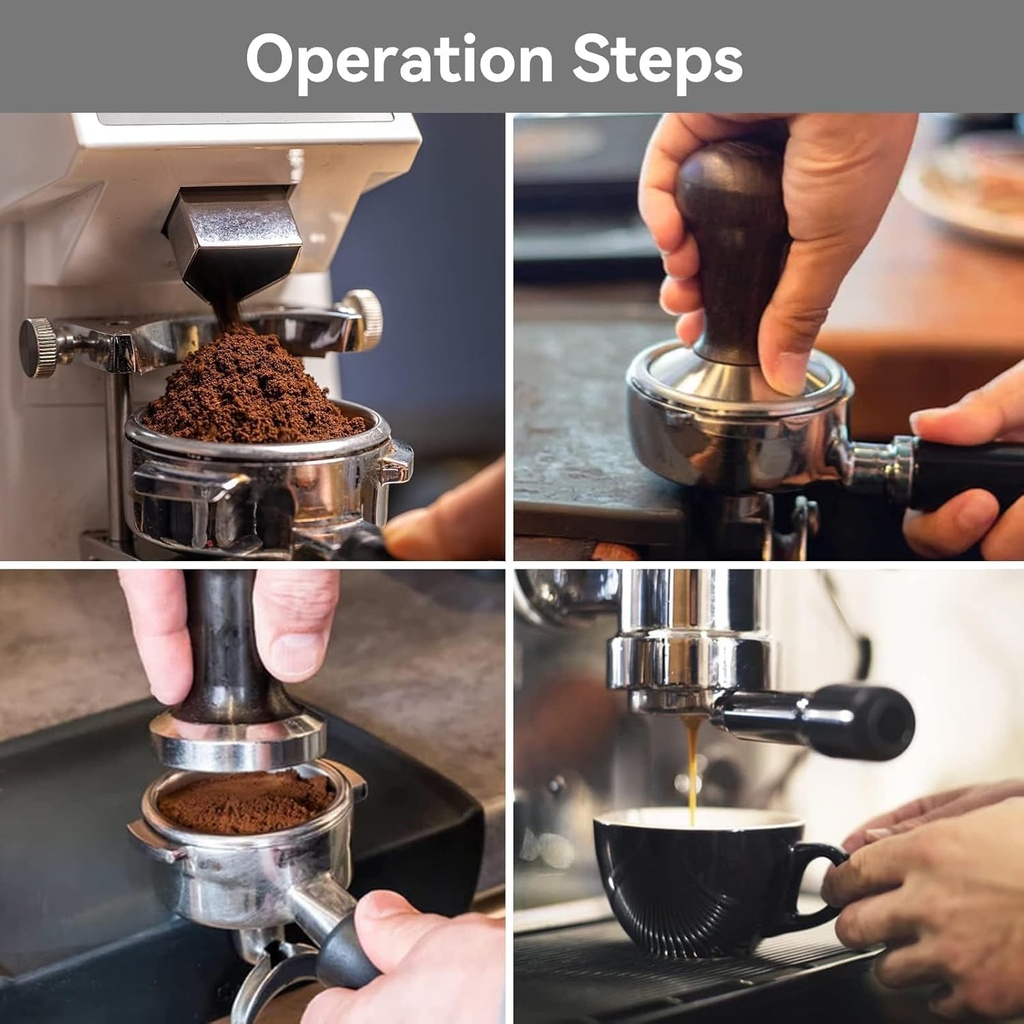 Operation Steps