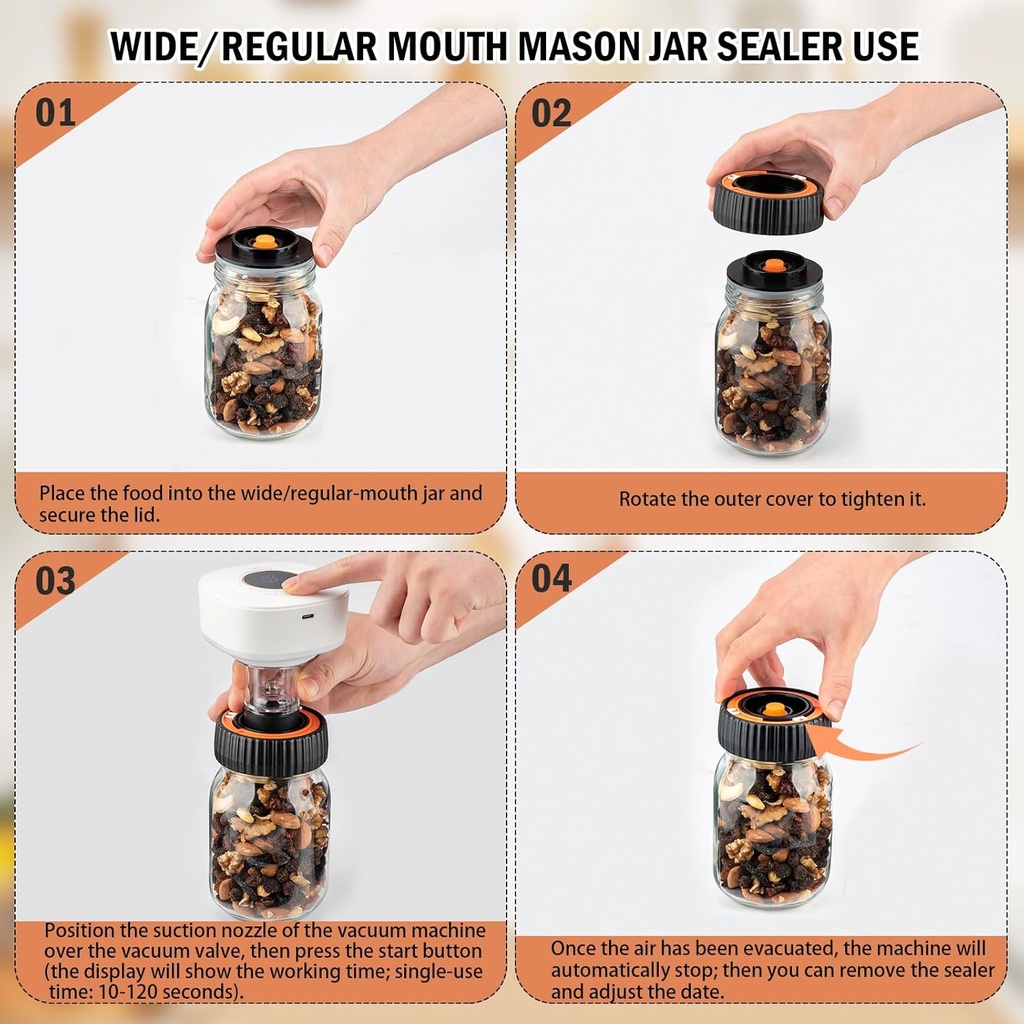 WIDE/REGULAR MOUTH MASON JAR SEALER USE

01

Place the food into the wide/regular-mouth jar and secure the lid.

02

Rotate the outer cover to tighten it.

03

Position the suction nozzle of the vacuum machine over the vacuum valve, then press the start button (the display will show the working time; single-use time: 10-120 seconds).

04

Once the air has been evacuated, the machine will automatically stop; then you can remove the sealer and adjust the date.