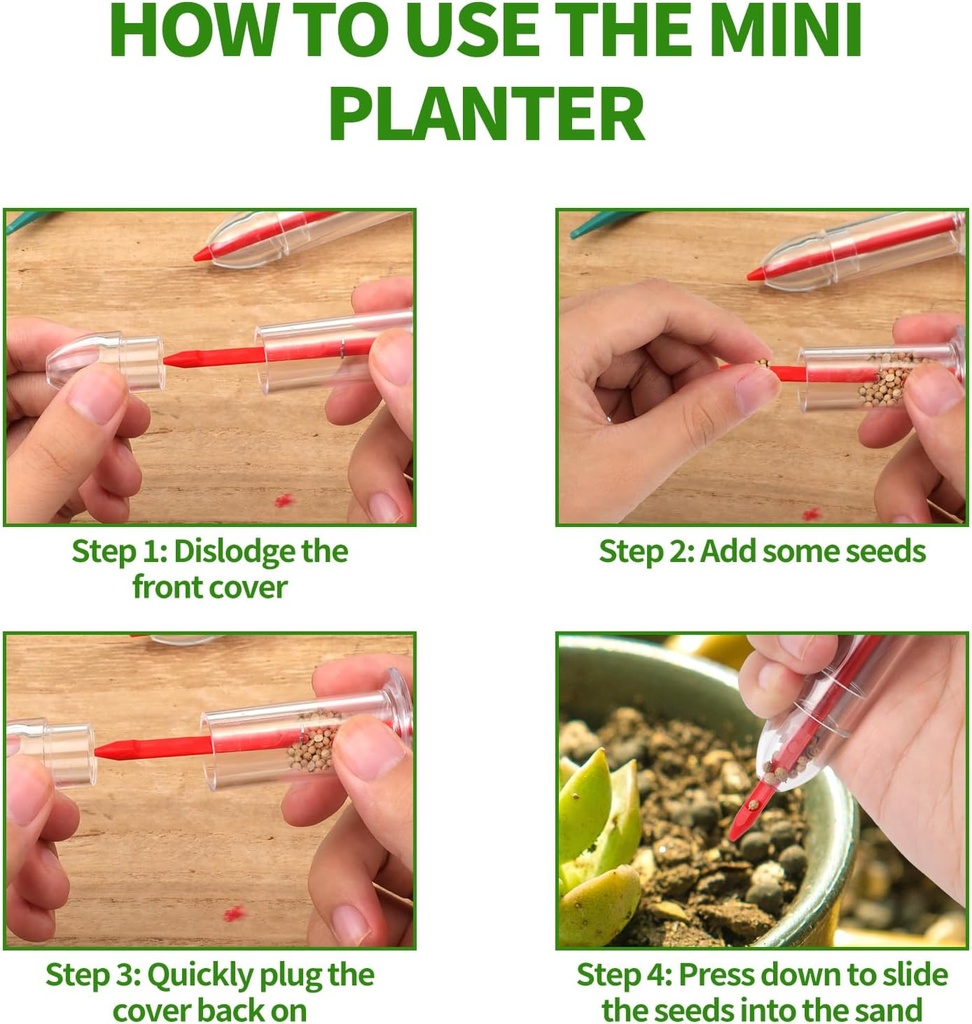 HOW TO USE THE MINI PLANTER

Step 1: Dislodge the front cover

Step 2: Add some seeds

Step 3: Quickly plug the cover back on

Step 4: Press down to slide the seeds into the sand