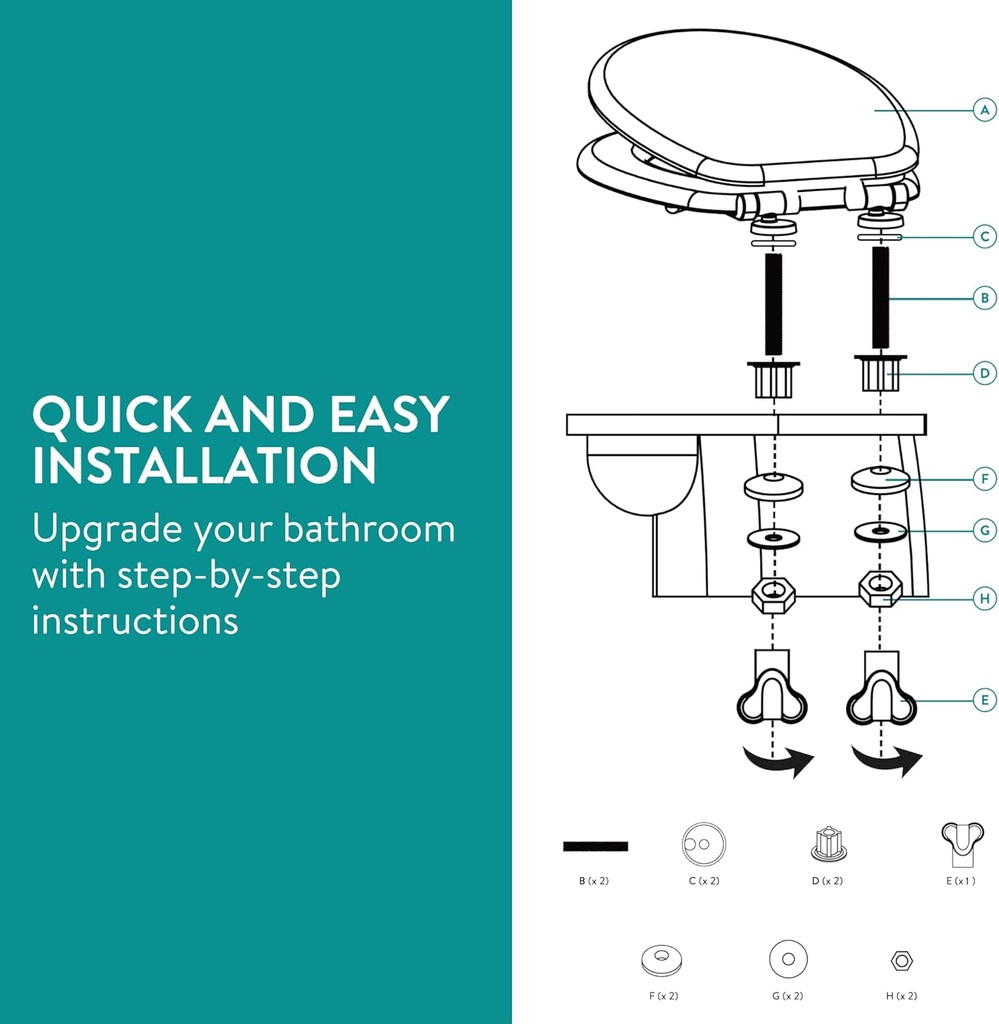 QUICK AND EASY INSTALLATION

Upgrade your bathroom with step-by-step instructions

A

C

B

D

F

G

H

E

B (x 2)

C (x 2)

D (x 2)

E (x 1)

F (x 2)

G (x 2)

H (x 2)