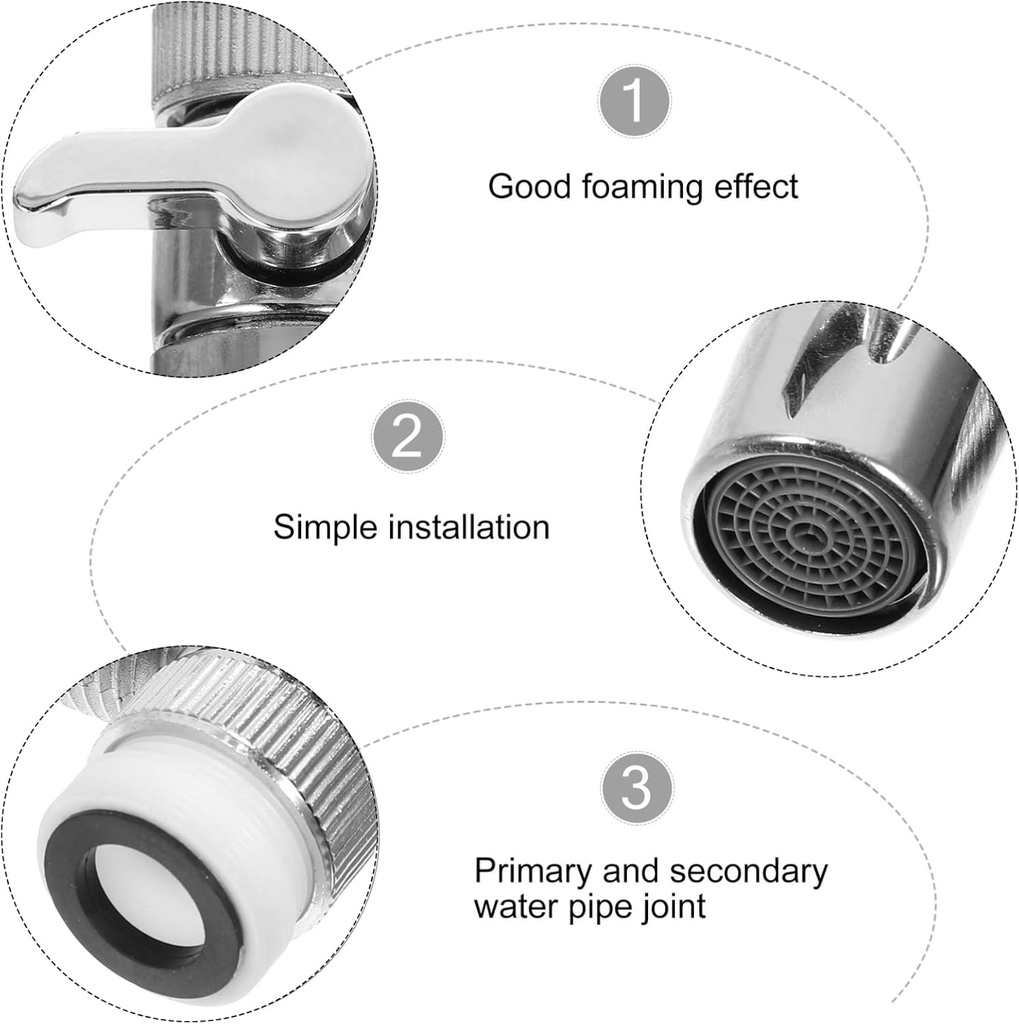 1

Good foaming effect

2

Simple installation

3

Primary and secondary water pipe joint