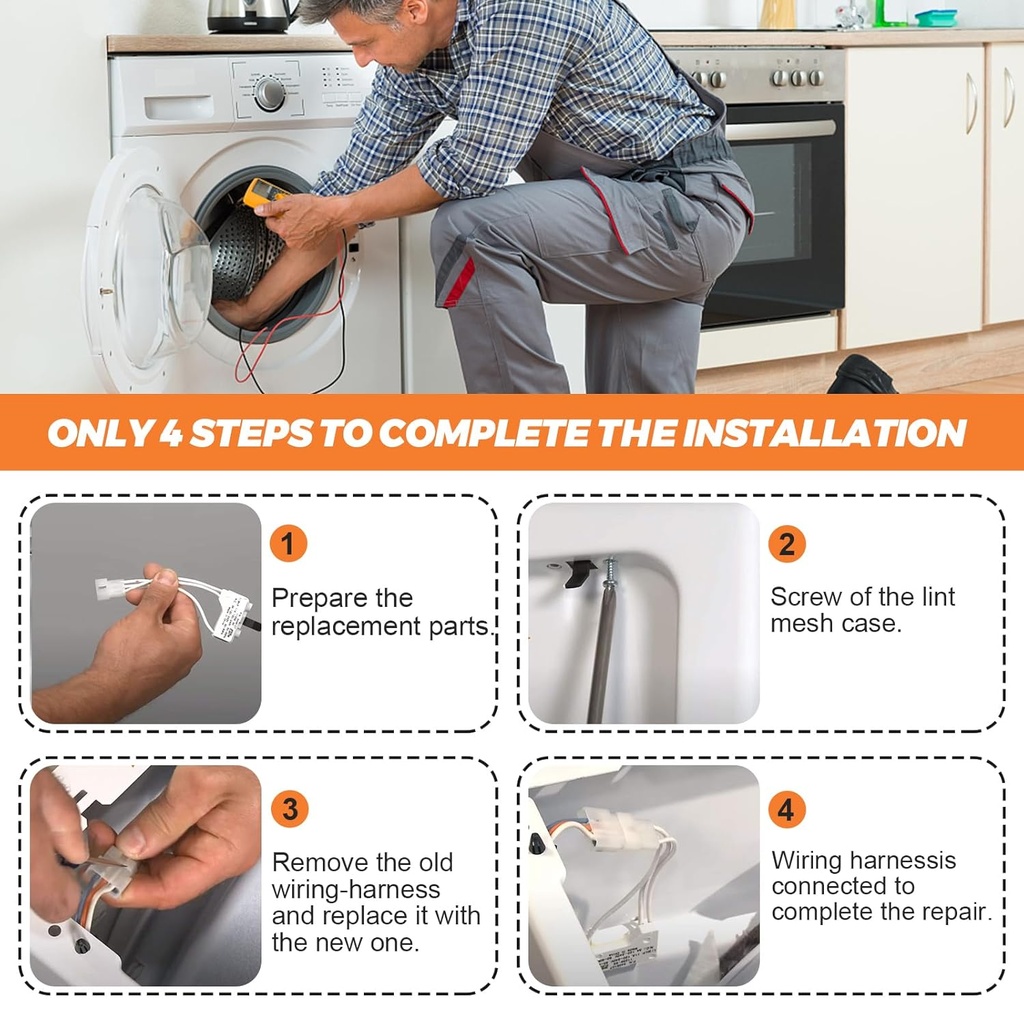 ONLY 4 STEPS TO COMPLETE THE INSTALLATION

1
Prepare the replacement parts.

2
Screw of the lint mesh case.

3
Remove the old wiring-harness and replace it with the new one.

4
Wiring harnessis connected to complete the repair.