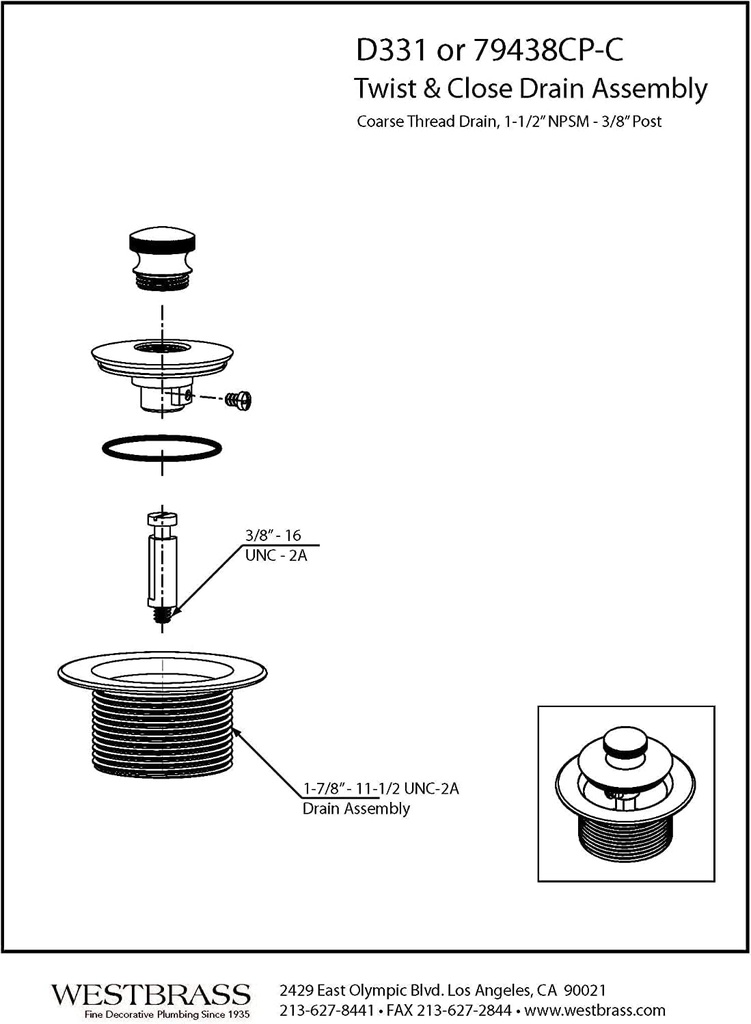 D331 or 79438CP-C
Twist & Close Drain Assembly
Coarse Thread Drain, 1-1/2" NPSM - 3/8" Post

3/8" - 16
UNC - 2A

1-7/8" - 11-1/2 UNC-2A
Drain Assembly

WESTBRASS
Fine Decorative Plumbing Since 1935

2429 East Olympic Blvd. Los Angeles, CA 90021
213-627-8441 • FAX 213-627-2844 • www.westbrass.com