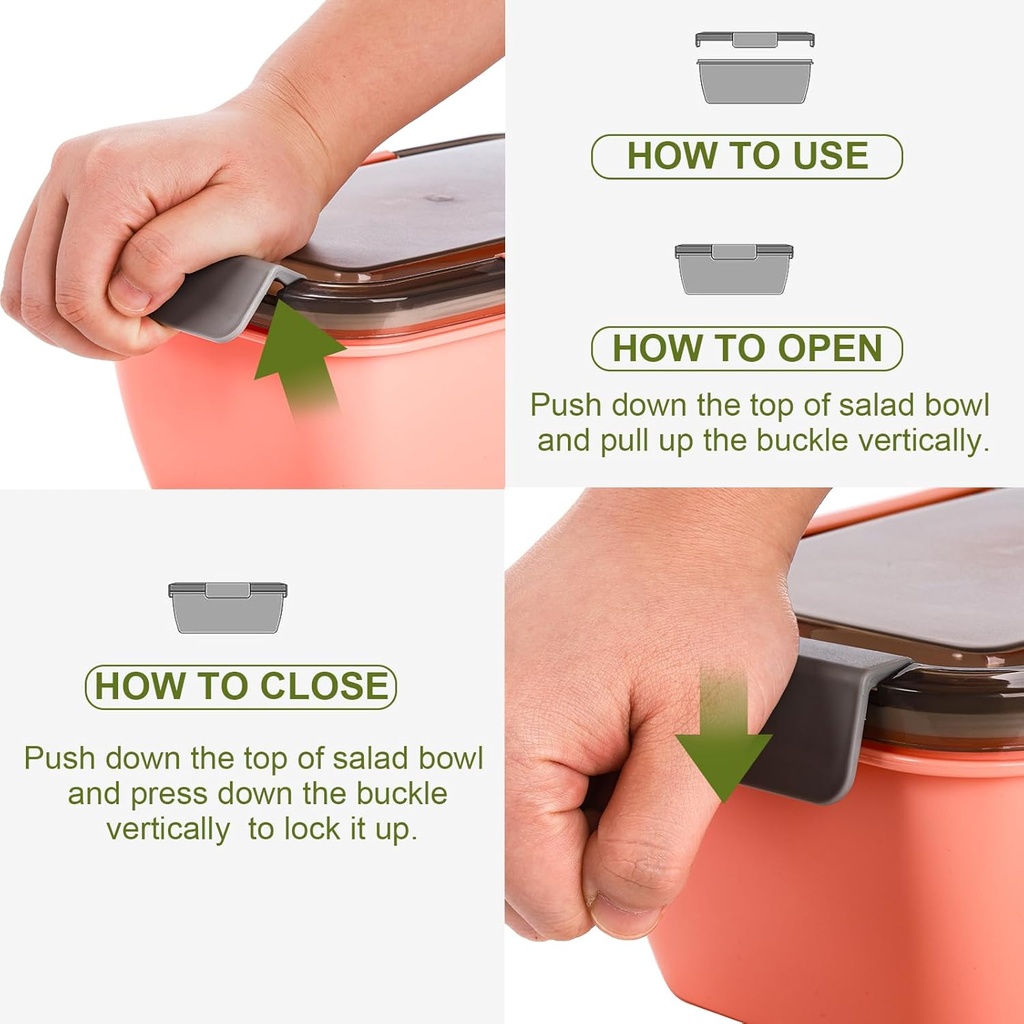 HOW TO USE

HOW TO OPEN

Push down the top of salad bowl and pull up the buckle vertically.

HOW TO CLOSE

Push down the top of salad bowl and press down the buckle vertically to lock it up.