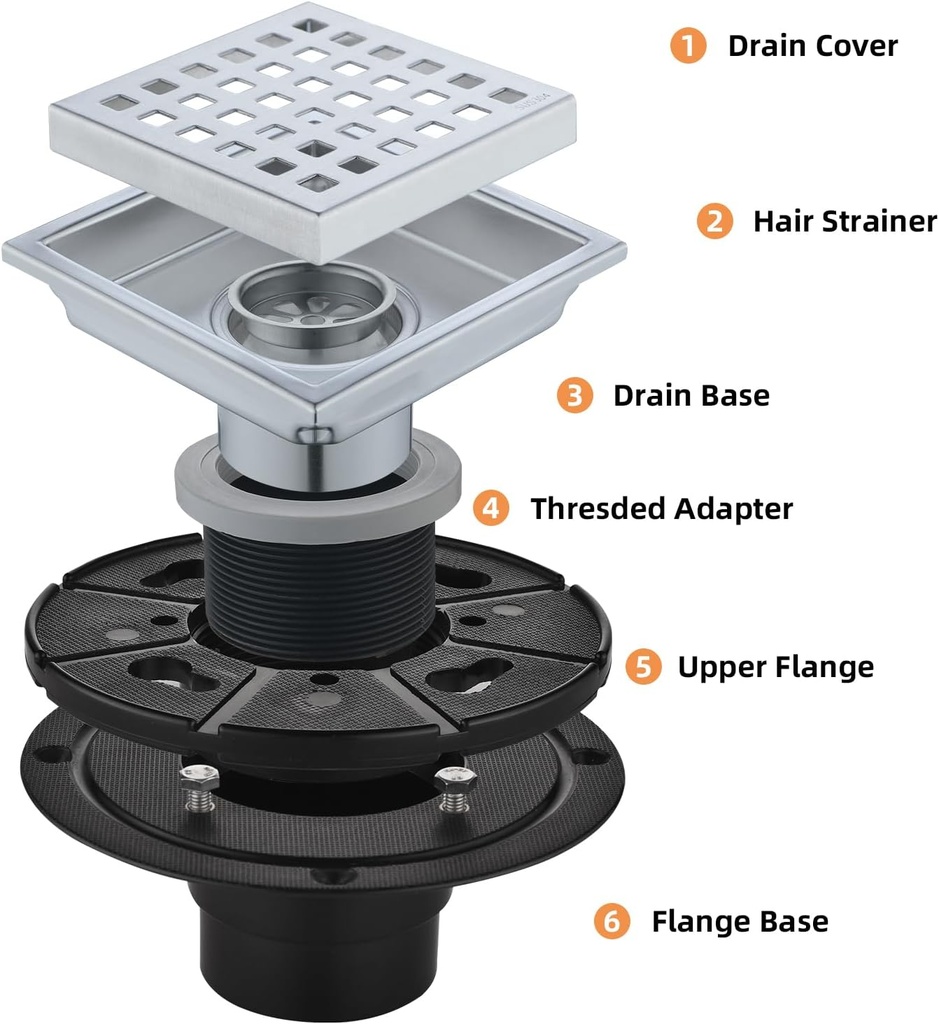 1 Drain Cover

2 Hair Strainer

3 Drain Base

4 Thresded Adapter

5 Upper Flange

6 Flange Base