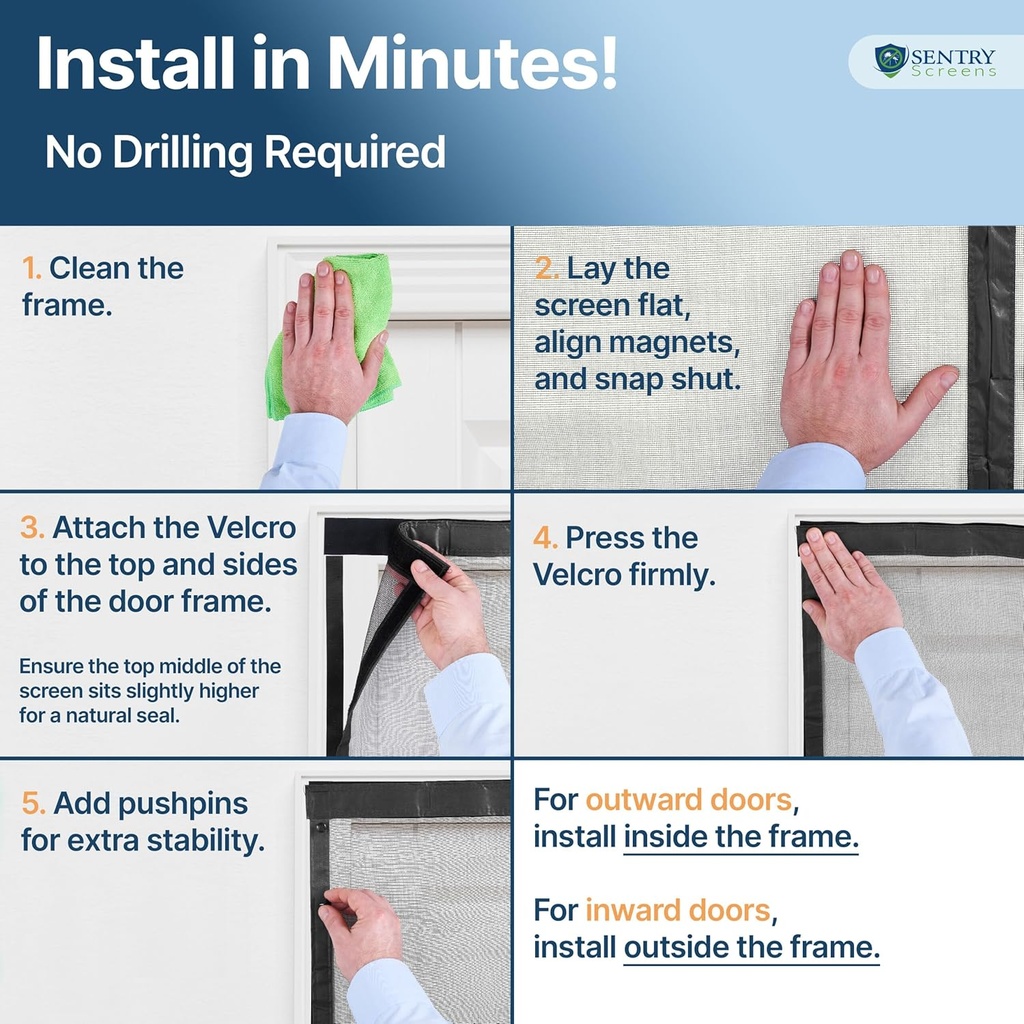 Install in Minutes!

No Drilling Required

SENTRY Screens

1. Clean the frame.

2. Lay the screen flat, align magnets, and snap shut.

3. Attach the Velcro to the top and sides of the door frame.

Ensure the top middle of the screen sits slightly higher for a natural seal.

4. Press the Velcro firmly.

5. Add pushpins for extra stability.

For outward doors, install inside the frame.

For inward doors, install outside the frame.