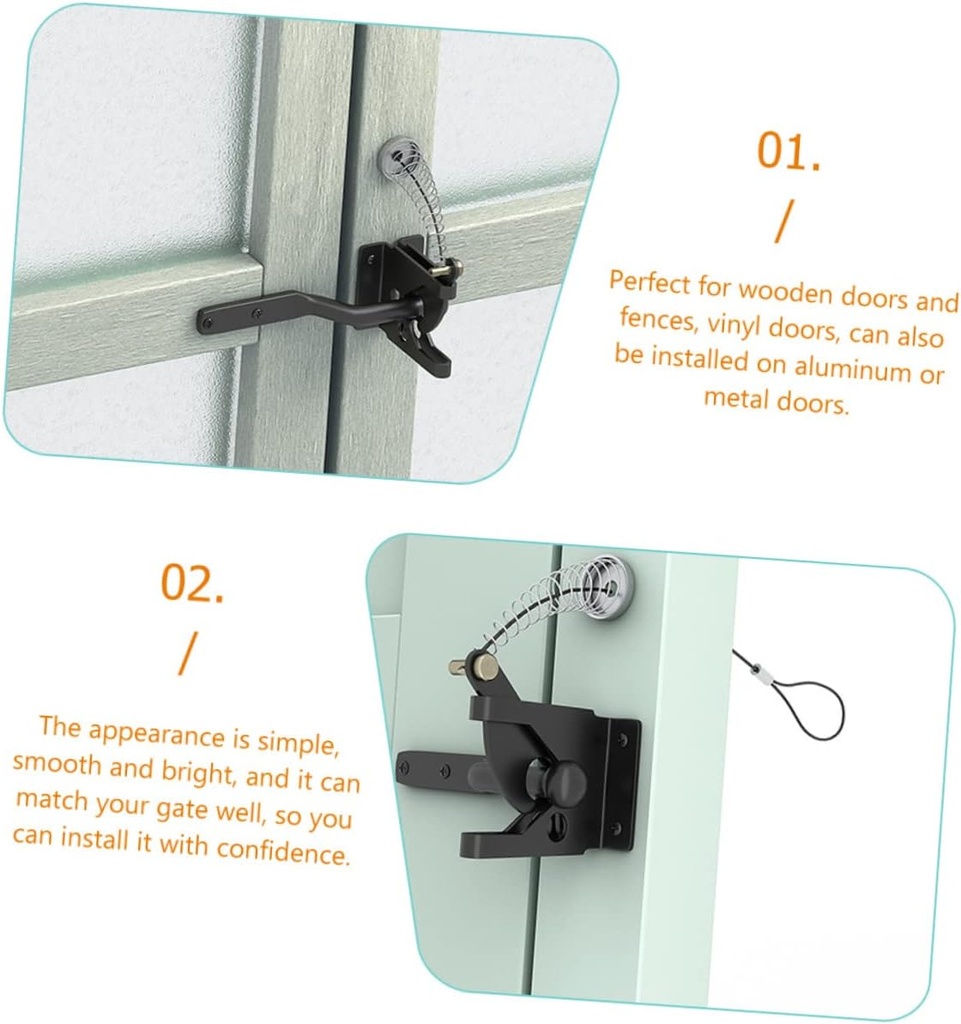 01.
/

Perfect for wooden doors and fences, vinyl doors, can also be installed on aluminum or metal doors.

02.
/

The appearance is simple, smooth and bright, and it can match your gate well, so you can install it with confidence.